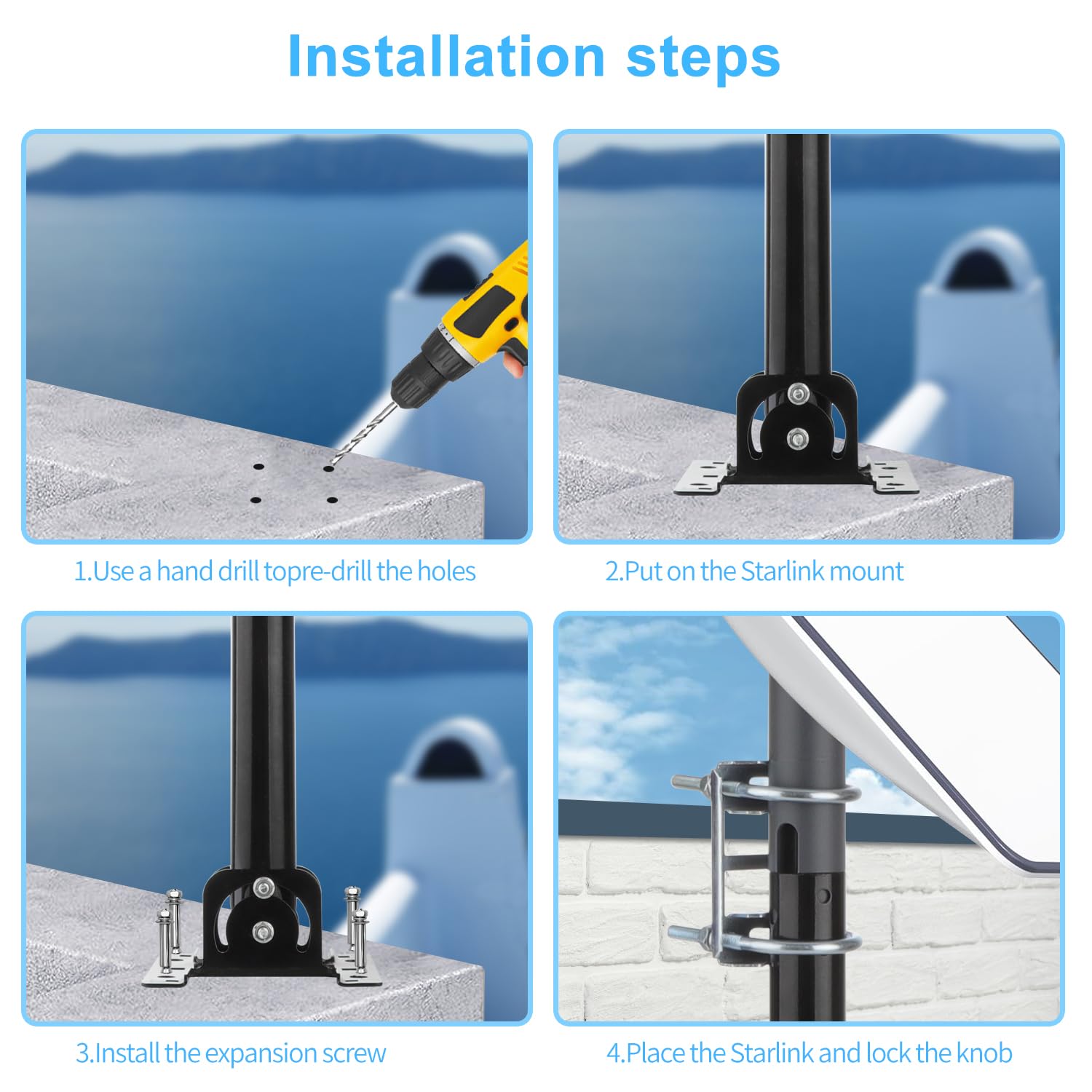 Installation steps

1.Use a hand drill topre-drill the holes

2.Put on the Starlink mount

3.Install the expansion screw

4.Place the Starlink and lock the knob