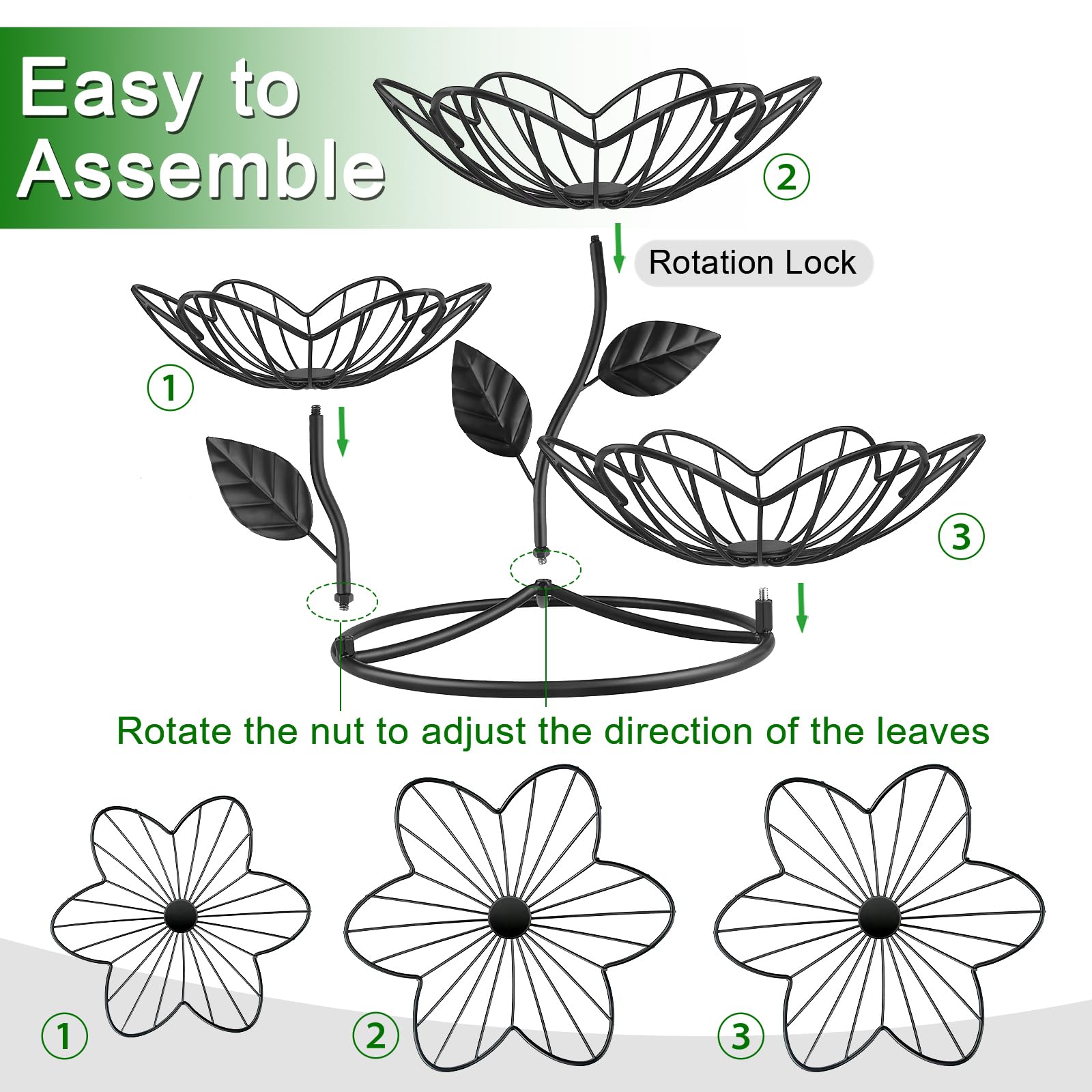 Easy to Assemble

②

Rotation Lock

①

③

Rotate the nut to adjust the direction of the leaves

①

②

③