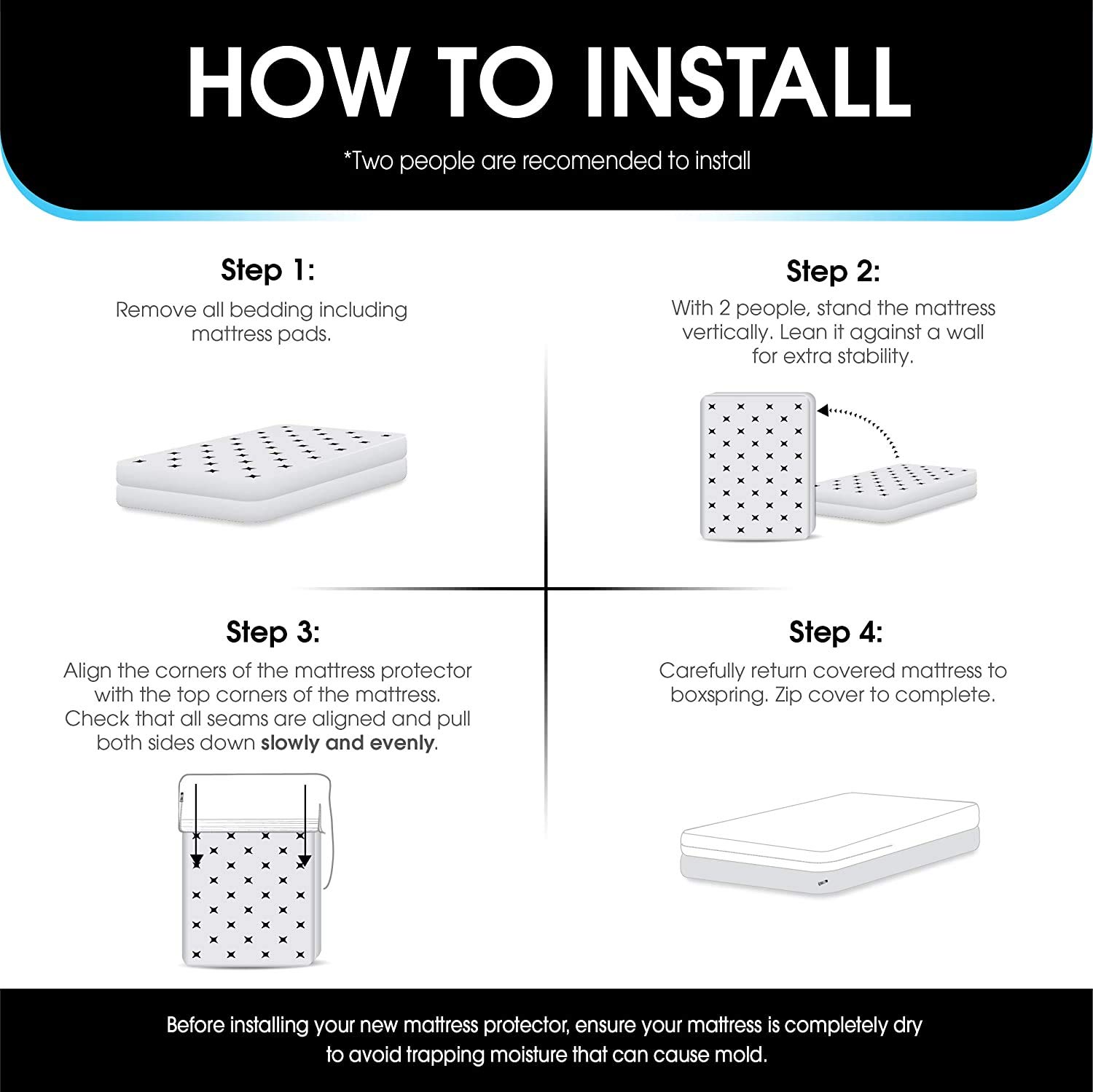 HOW TO INSTALL

*Two people are recomended to install

Step 1:

Remove all bedding including mattress pads.

Step 2:

With 2 people, stand the mattress vertically. Lean it against a wall for extra stability.

Step 3:

Align the corners of the mattress protector with the top corners of the mattress. Check that all seams are aligned and pull both sides down slowly and evenly.

Step 4:

Carefully return covered mattress to boxspring. Zip cover to complete.

Before installing your new mattress protector, ensure your mattress is completely dry to avoid trapping moisture that can cause mold.