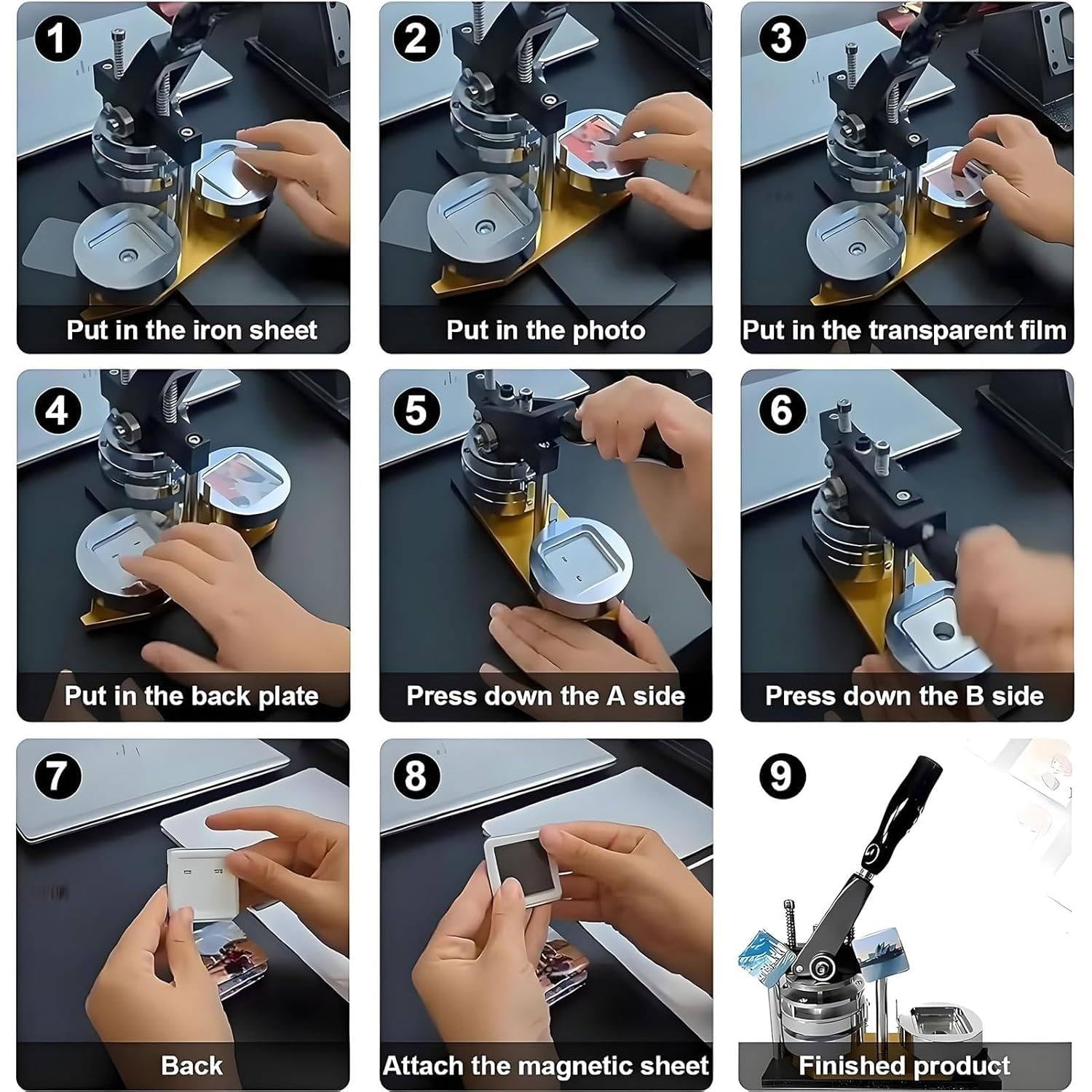 1
Put in the iron sheet

2
Put in the photo

3
Put in the transparent film

4
Put in the back plate

5
Press down the A side

6
Press down the B side

7
Back

8
Attach the magnetic sheet

9
Finished product