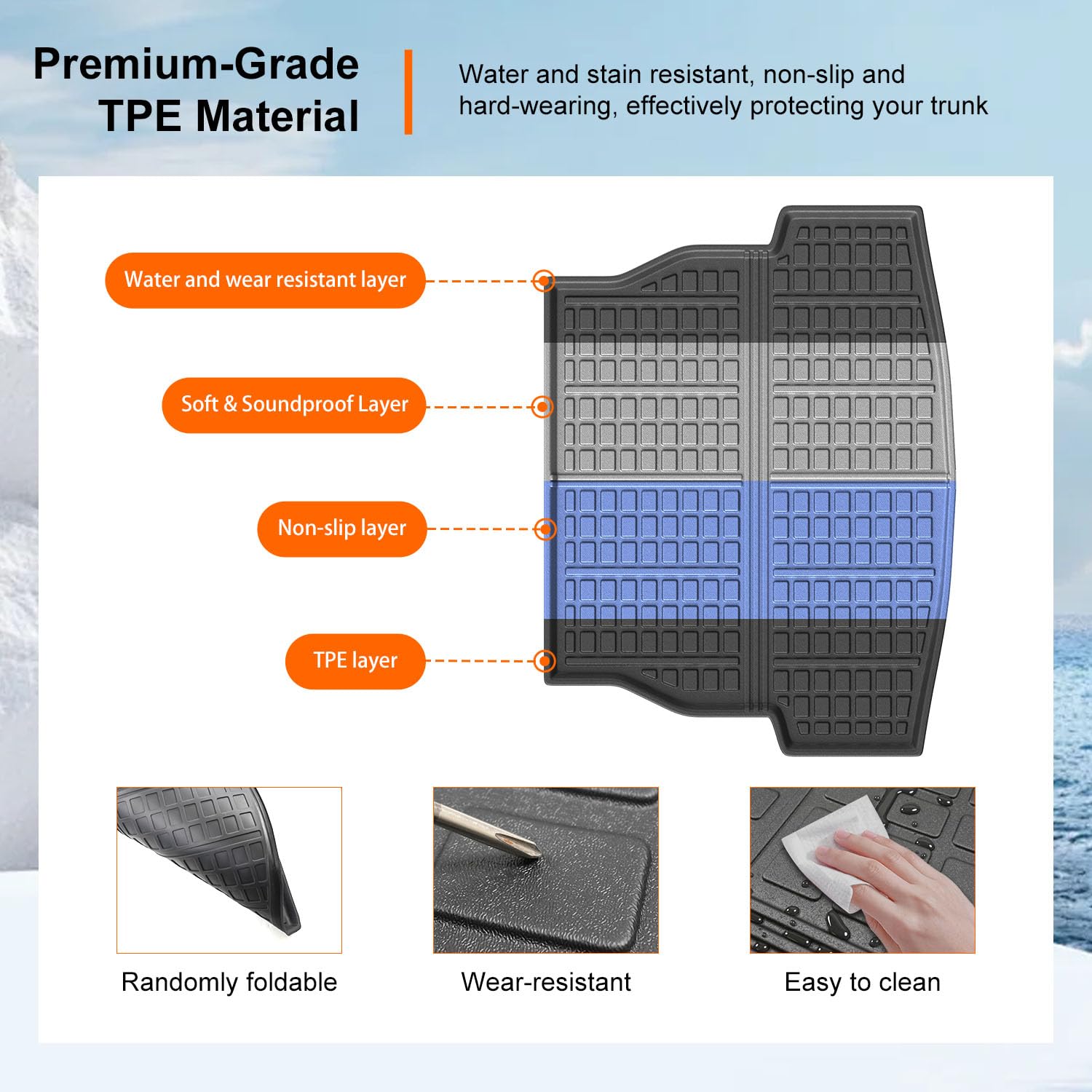 Premium-Grade TPE Material

Water and stain resistant, non-slip and hard-wearing, effectively protecting your trunk

Water and wear resistant layer

Soft & Soundproof Layer

Non-slip layer

TPE layer

Randomly foldable

Wear-resistant

Easy to clean