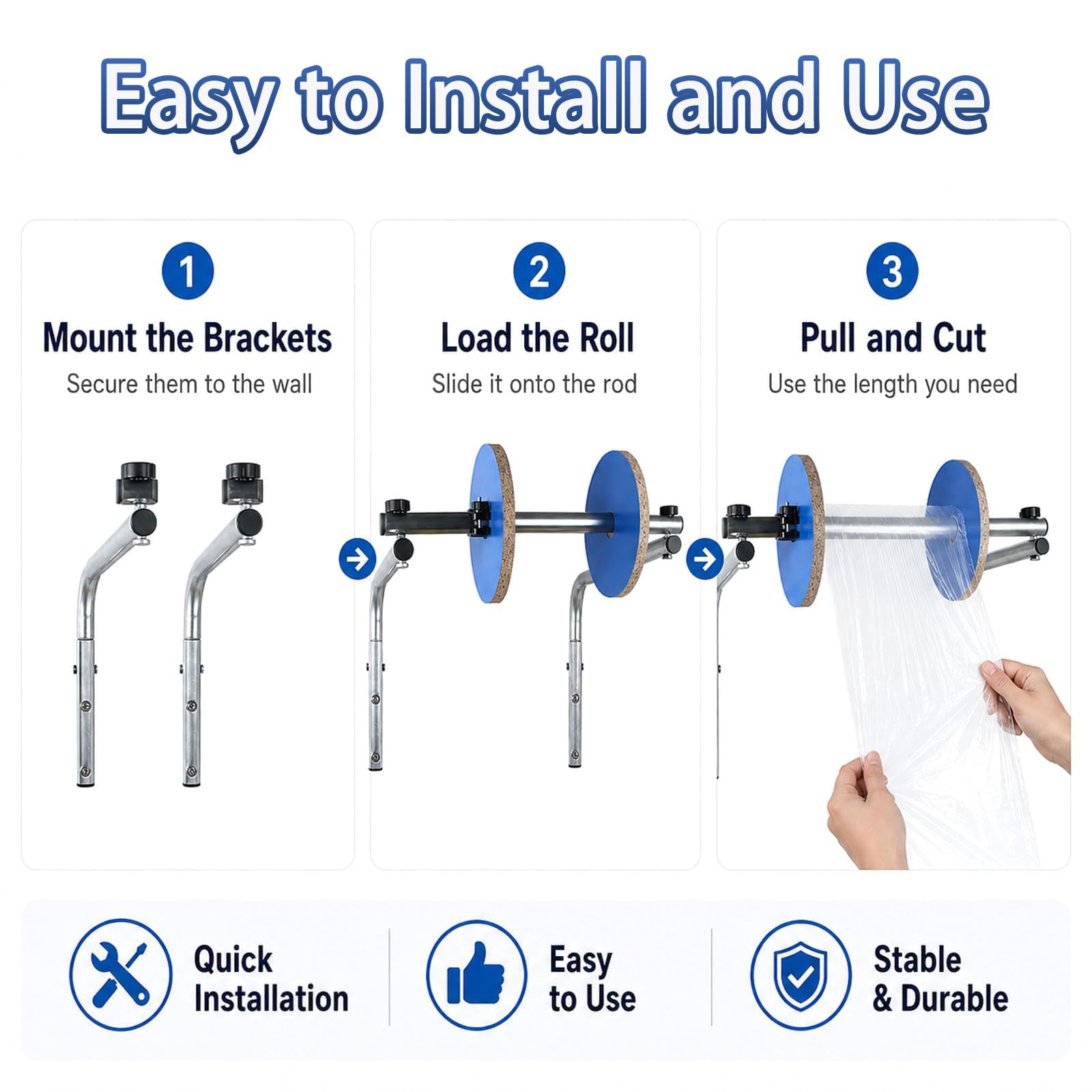 Easy to Install and Use

1

Mount the Brackets

Secure them to the wall

2

Load the Roll

Slide it onto the rod

3

Pull and Cut

Use the length you need

Quick Installation

Easy to Use

Stable & Durable