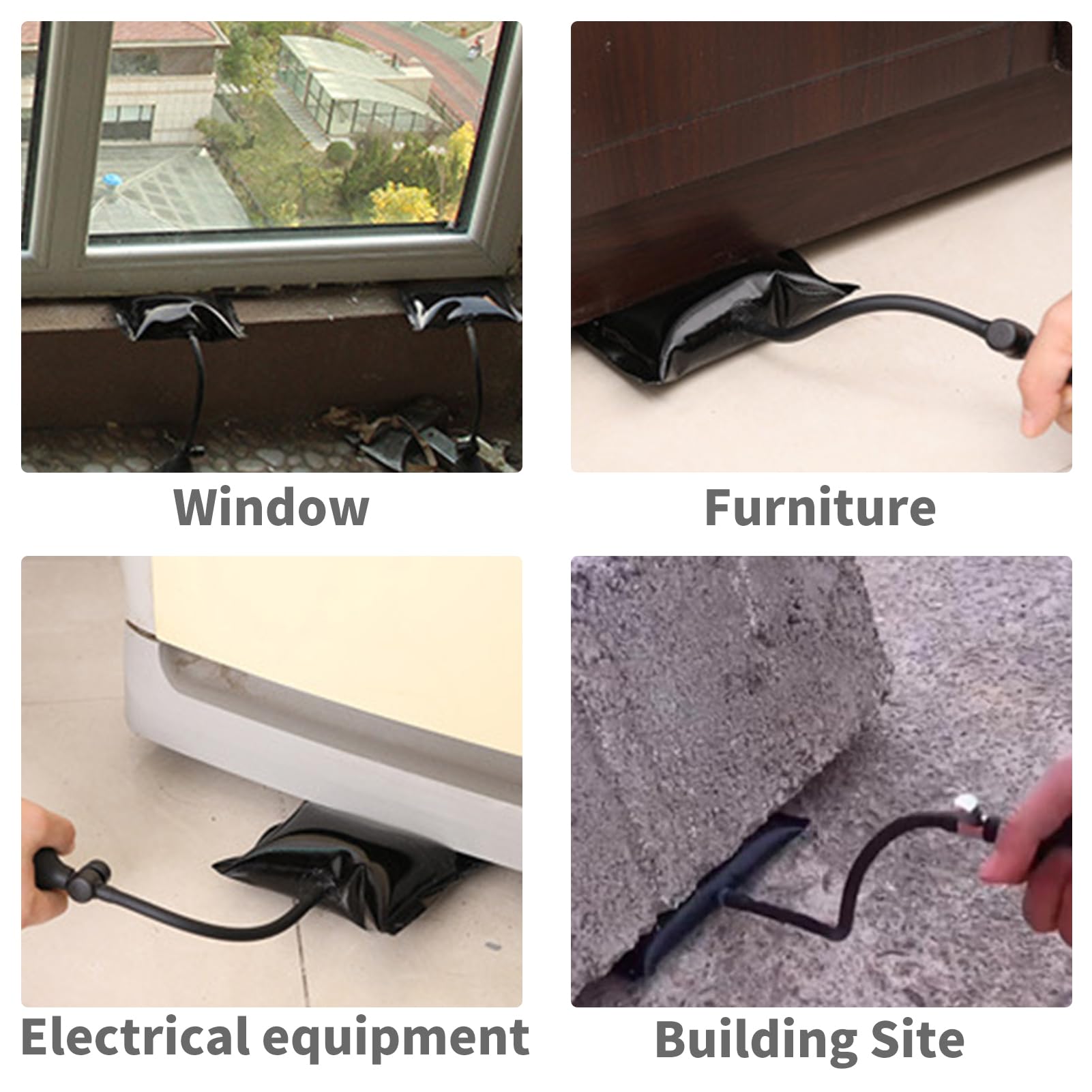 Window

Furniture

Electrical equipment

Building Site