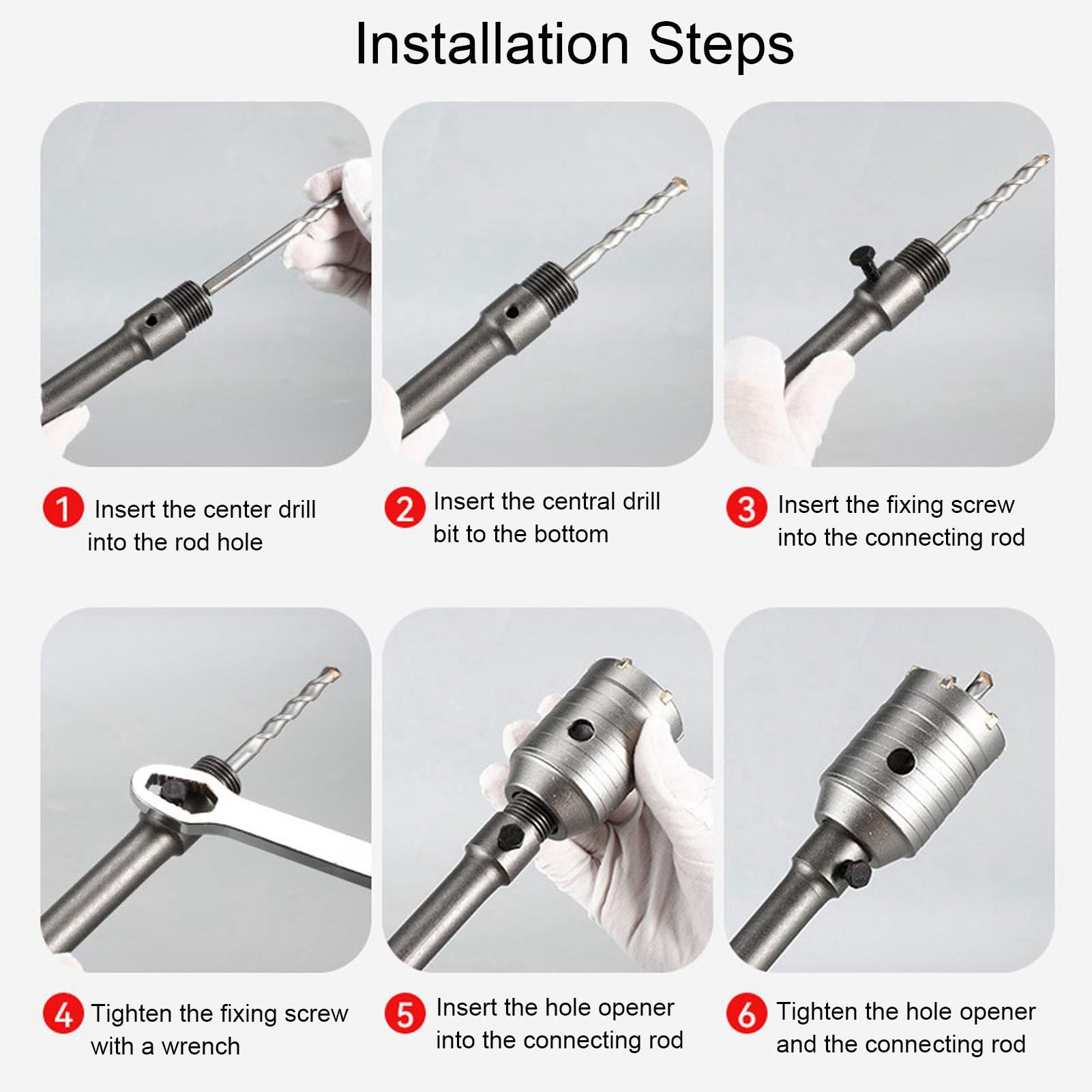 Installation Steps

1 Insert the center drill into the rod hole

2 Insert the central drill bit to the bottom

3 Insert the fixing screw into the connecting rod

4 Tighten the fixing screw with a wrench

5 Insert the hole opener into the connecting rod

6 Tighten the hole opener and the connecting rod