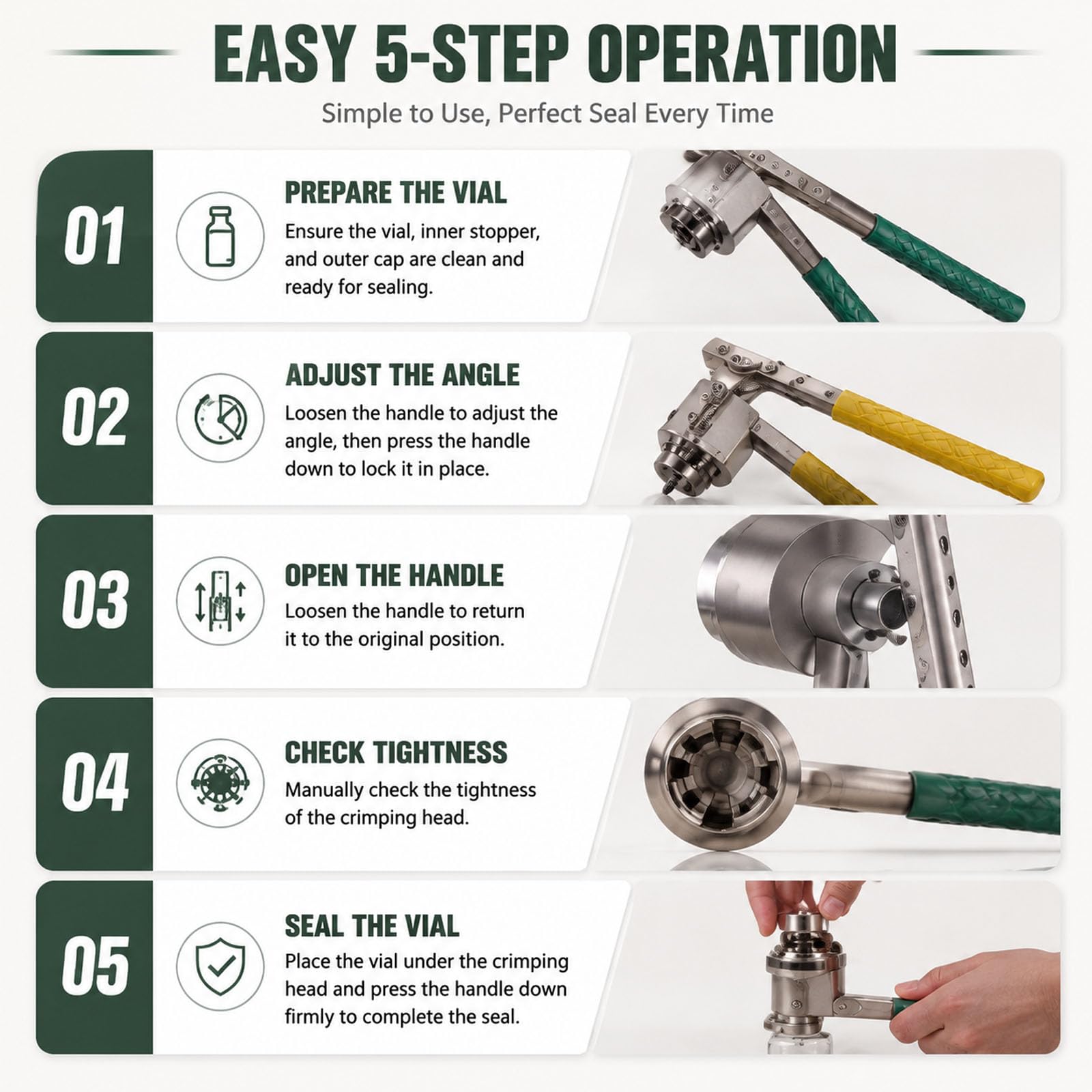 EASY 5-STEP OPERATION

Simple to Use, Perfect Seal Every Time

01

PREPARE THE VIAL

Ensure the vial, inner stopper, and outer cap are clean and ready for sealing.

02

ADJUST THE ANGLE

Loosen the handle to adjust the angle, then press the handle down to lock it in place.

03

OPEN THE HANDLE

Loosen the handle to return it to the original position.

04

CHECK TIGHTNESS

Manually check the tightness of the crimping head.

05

SEAL THE VIAL

Place the vial under the crimping head and press the handle down firmly to complete the seal.