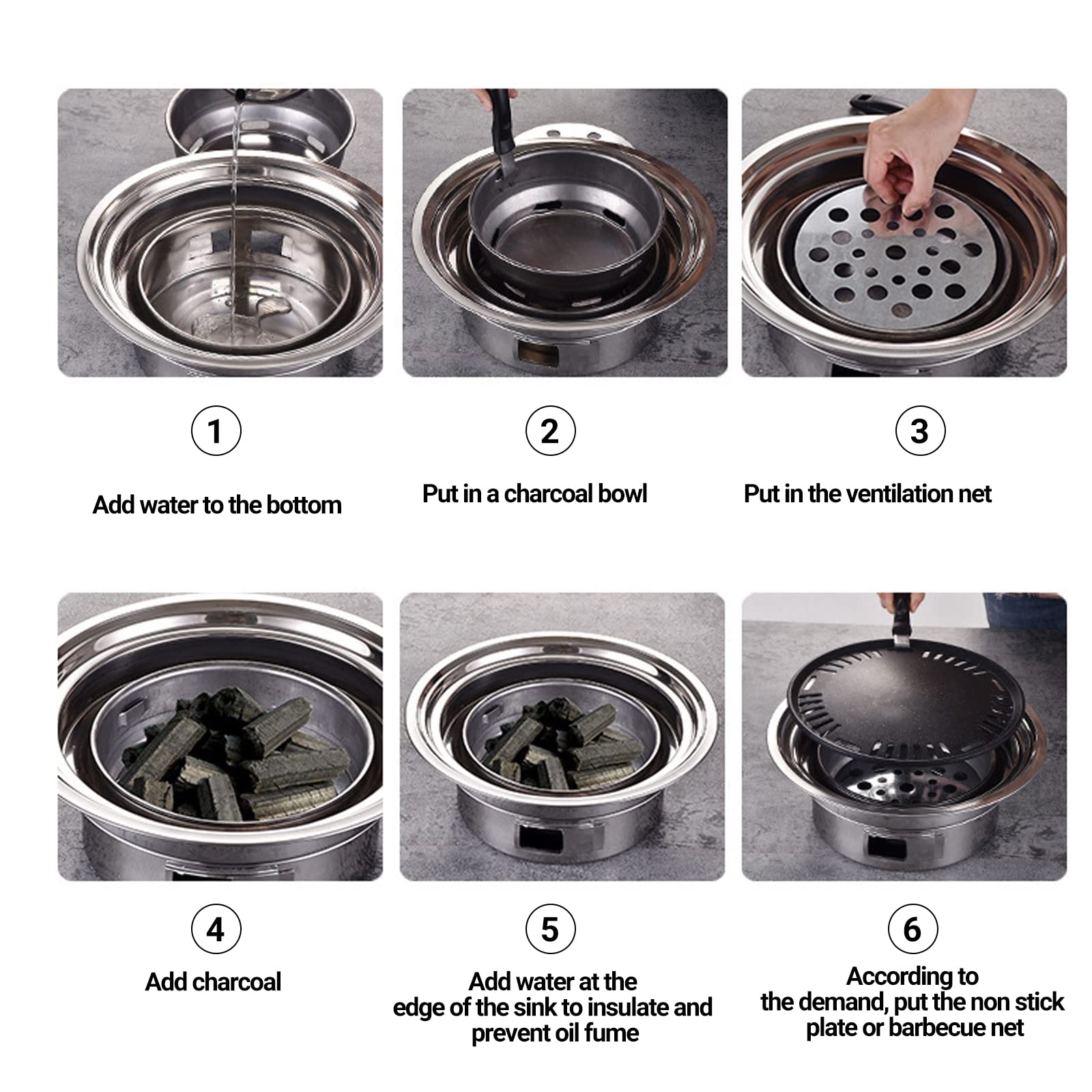 1

Add water to the bottom

2

Put in a charcoal bowl

3

Put in the ventilation net

4

Add charcoal

5

Add water at the edge of the sink to insulate and prevent oil fume

6

According to the demand, put the non stick plate or barbecue net