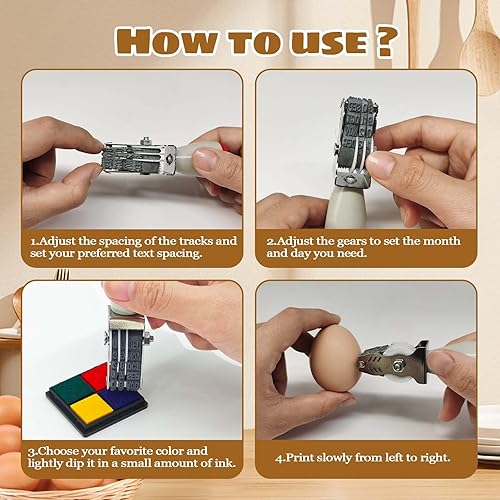 HOW TO USE ?

1.Adjust the spacing of the tracks and set your preferred text spacing.

2.Adjust the gears to set the month and day you need.

3.Choose your favorite color and lightly dip it in a small amount of ink.

4.Print slowly from left to right.