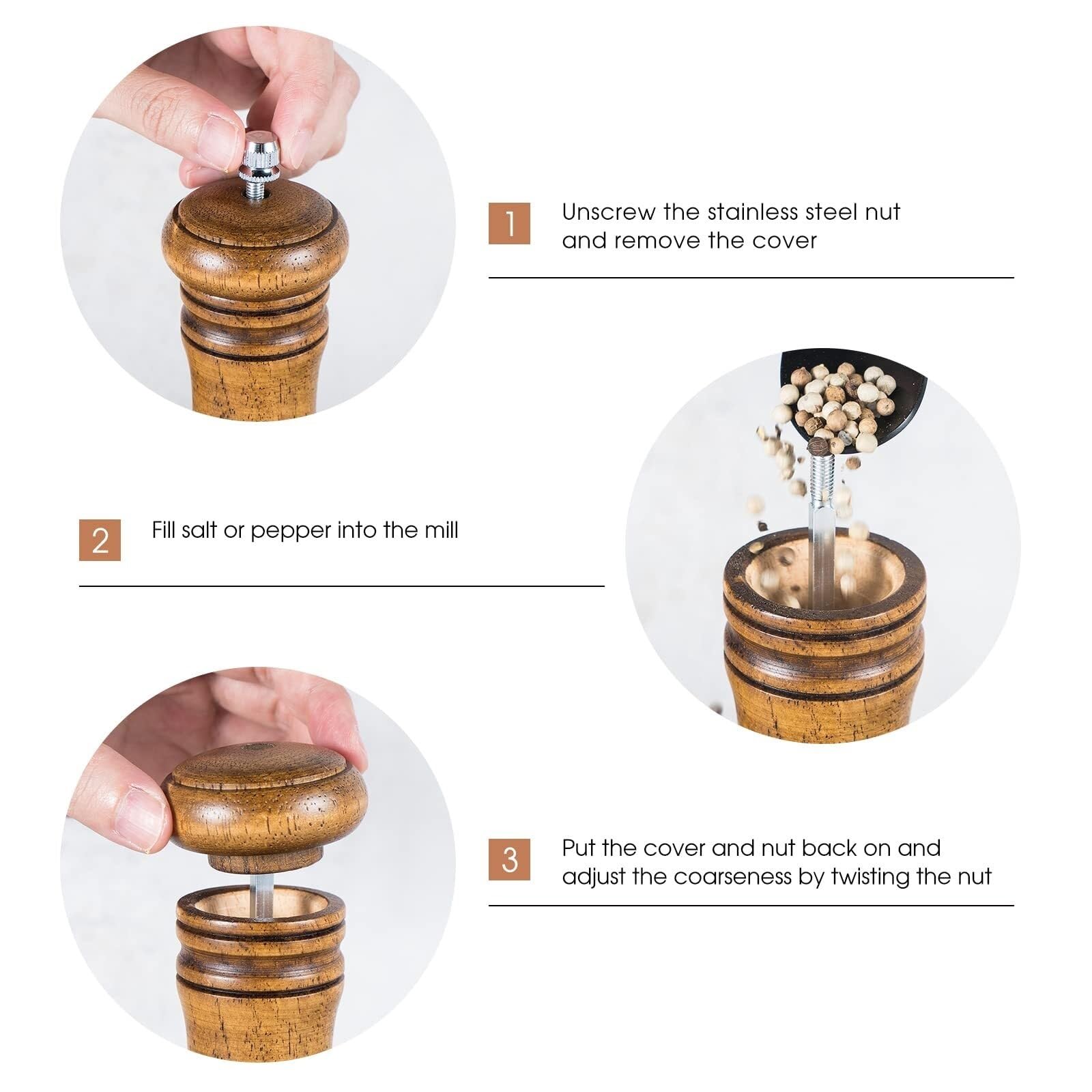 1 Unscrew the stainless steel nut and remove the cover

2 Fill salt or pepper into the mill

3 Put the cover and nut back on and adjust the coarseness by twisting the nut