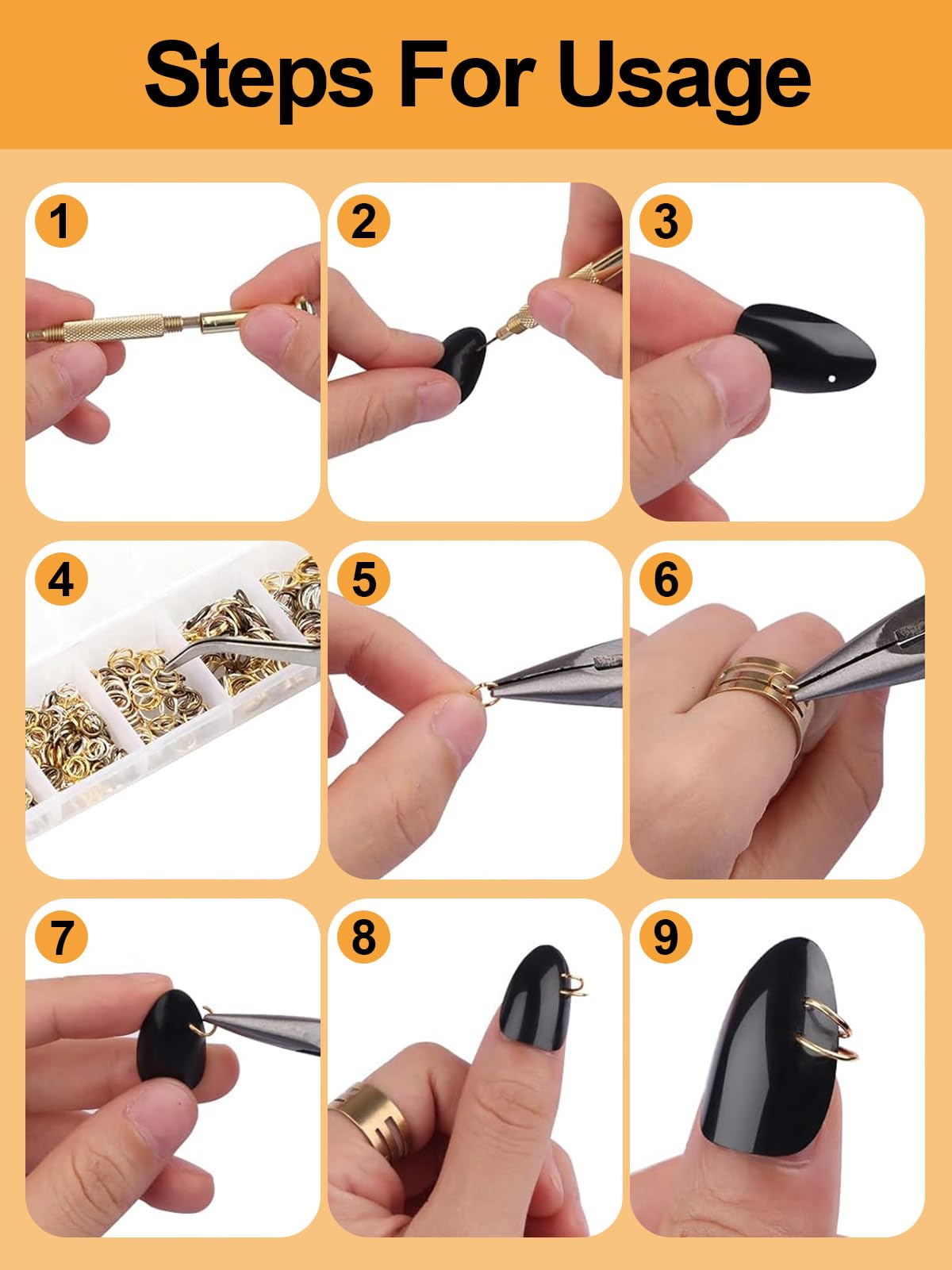 Steps For Usage

1

2

3

4

5

6

7

8

9