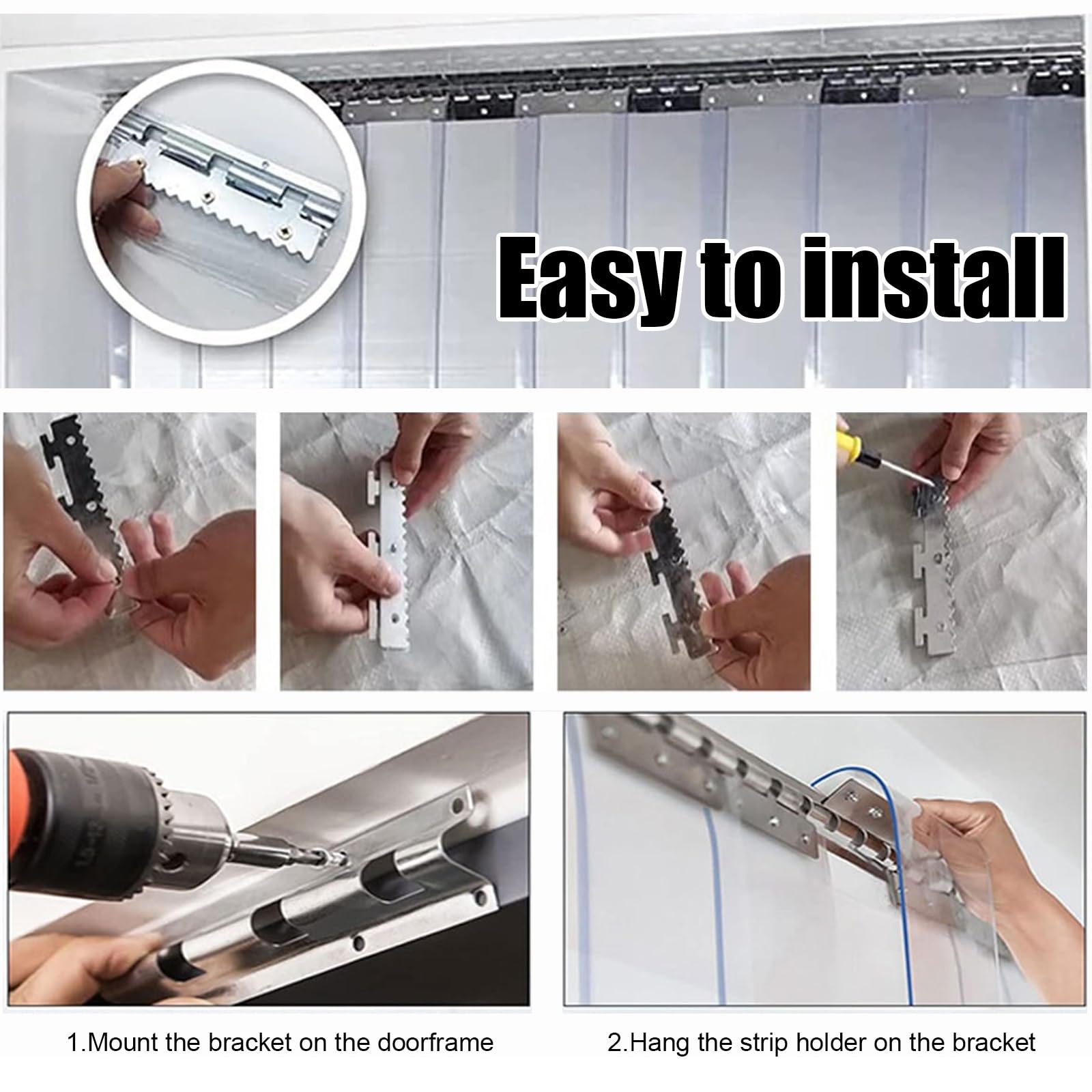 Easy to install

1.Mount the bracket on the doorframe

2.Hang the strip holder on the bracket