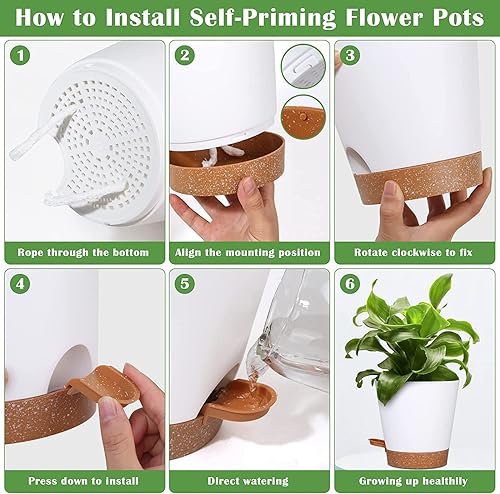 How to Install Self-Priming Flower Pots

1
Rope through the bottom

2
Align the mounting position

3
Rotate clockwise to fix

4
Press down to install

5
Direct watering

6
Growing up healthily