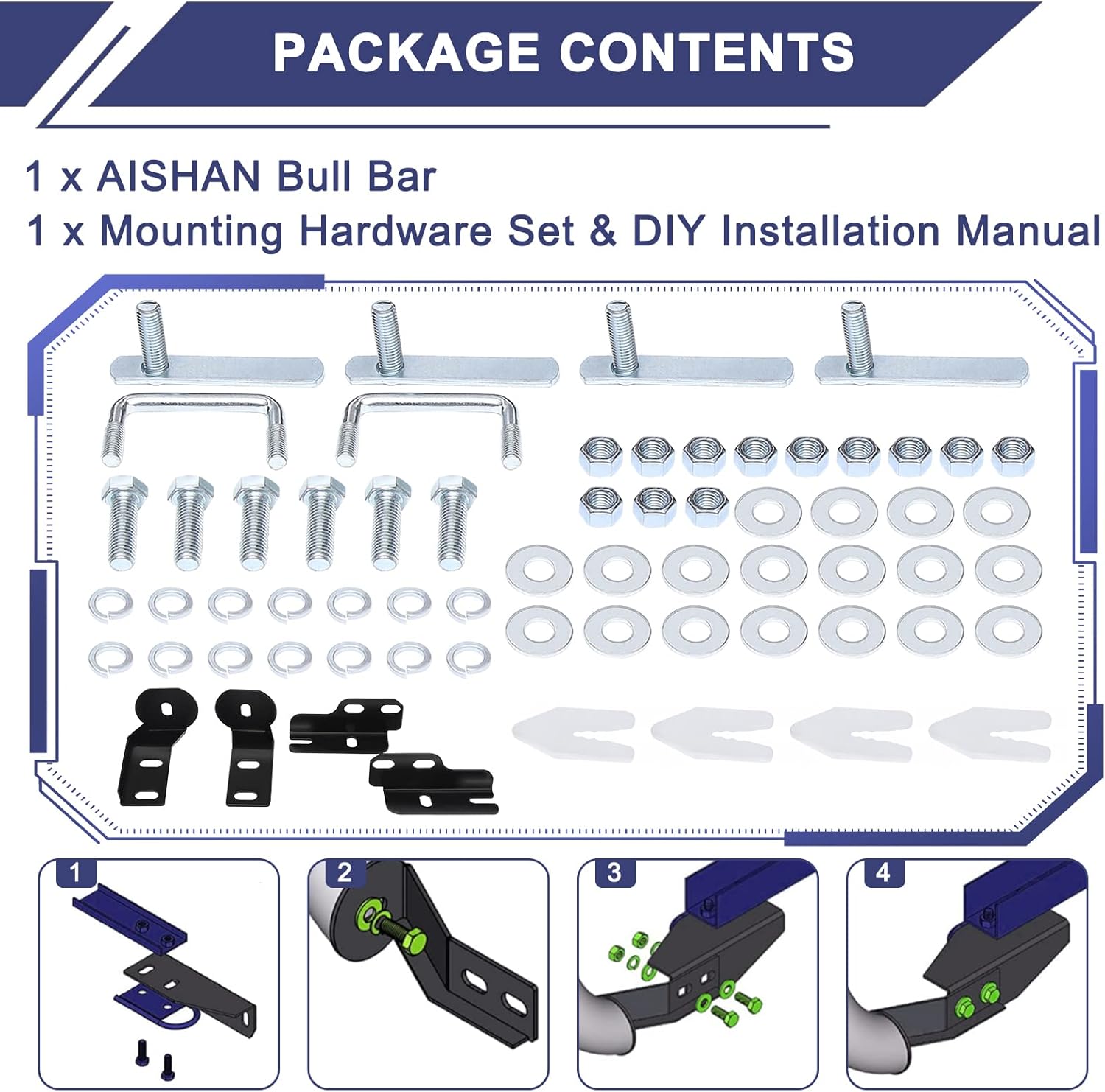 PACKAGE CONTENTS

1 x AISHAN Bull Bar
1 x Mounting Hardware Set & DIY Installation Manual

1

2

3

4