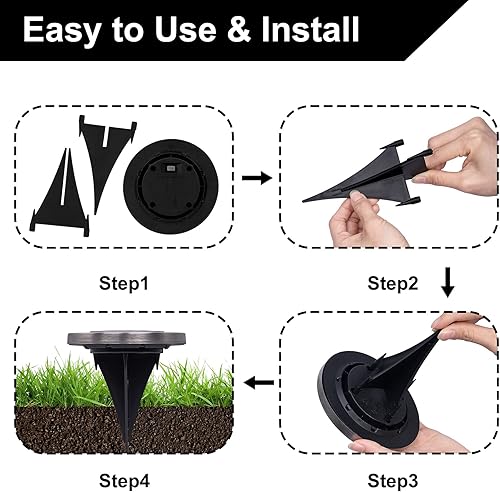 Easy to Use & Install

Step1

Step2

Step4

Step3