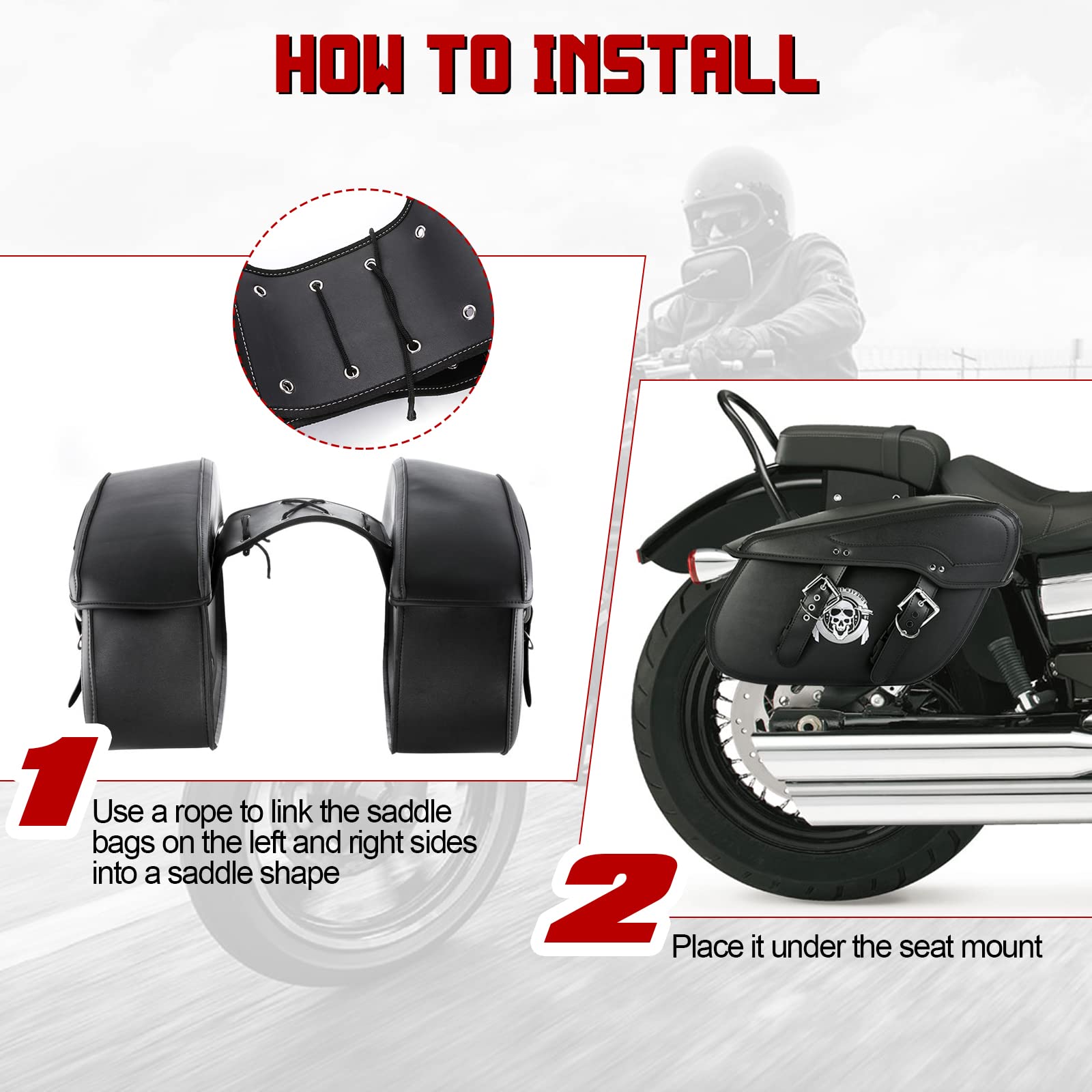 HOW TO INSTALL

1

Use a rope to link the saddle bags on the left and right sides into a saddle shape

2

Place it under the seat mount