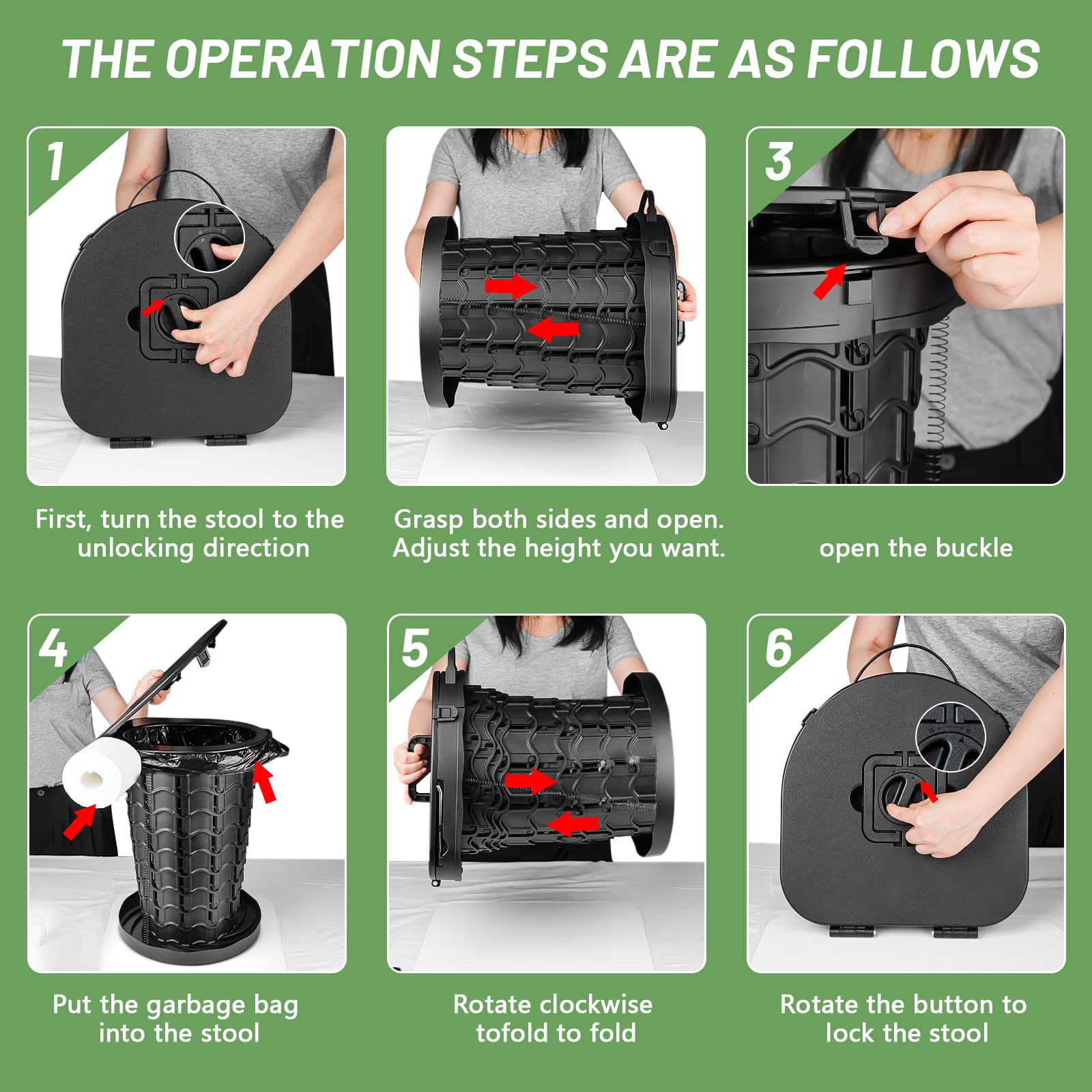 THE OPERATION STEPS ARE AS FOLLOWS

1

First, turn the stool to the unlocking direction

Grasp both sides and open. Adjust the height you want.

3

open the buckle

4

Put the garbage bag into the stool

5

Rotate clockwise tofold to fold

6

Rotate the button to lock the stool