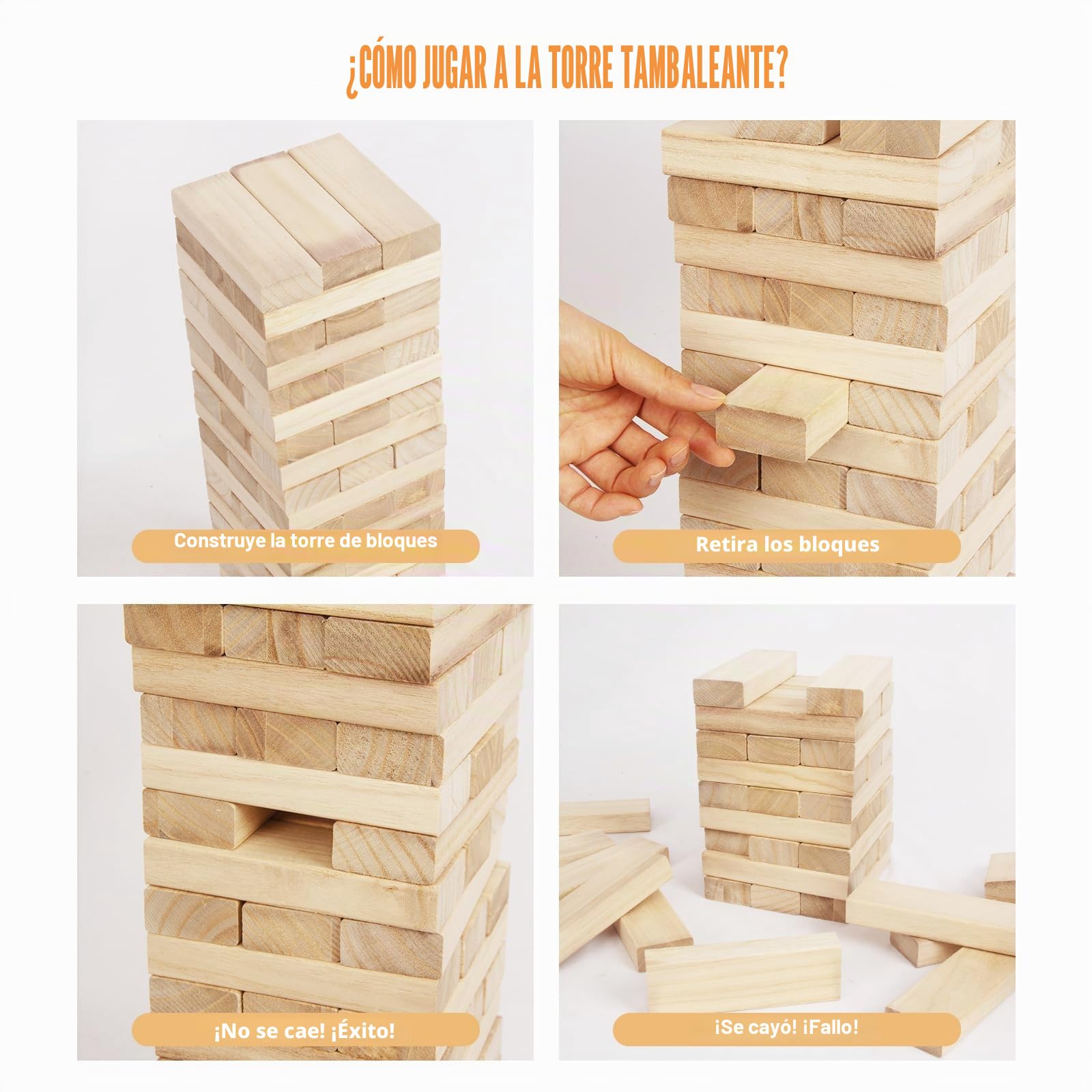 ¿CÓMO JUGAR A LA TORRE TAMBALEANTE?

Construye la torre de bloques

Retira los bloques

¡No se cae! ¡Éxito!

¡Se cayó! ¡Fallo!