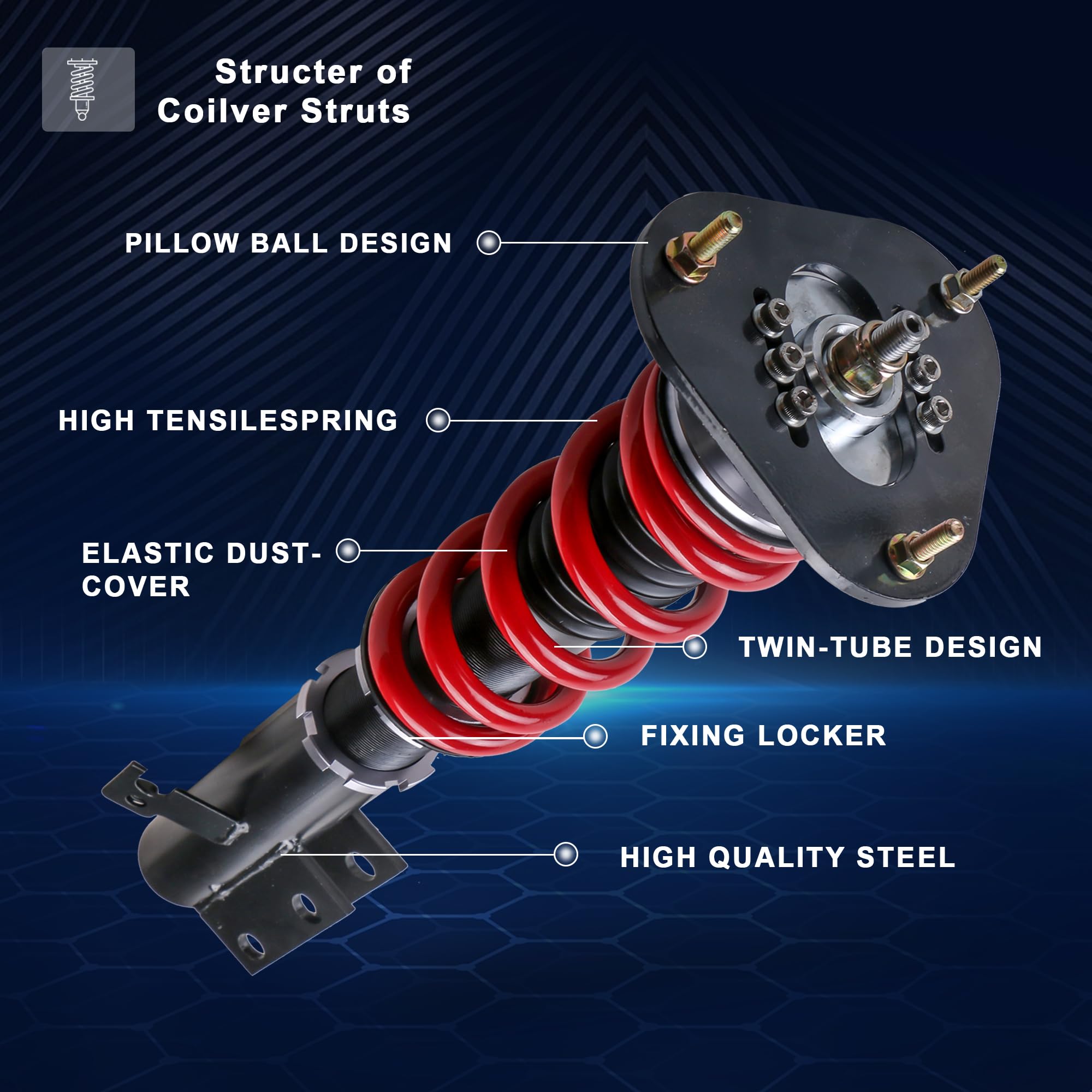 Structer of
Coilver Struts

PILLOW BALL DESIGN

HIGH TENSILESPRING

ELASTIC DUST-COVER

TWIN-TUBE DESIGN

FIXING LOCKER

HIGH QUALITY STEEL