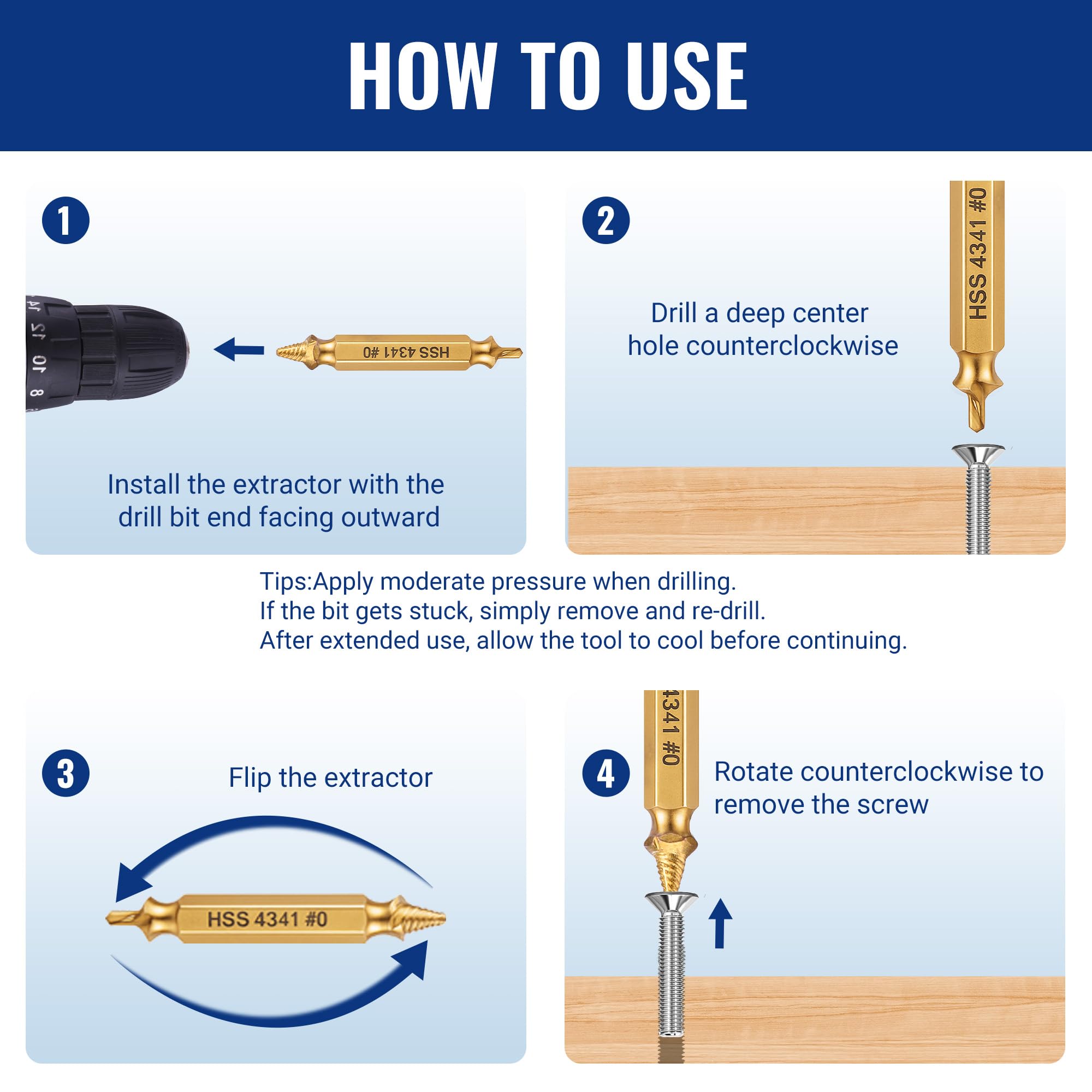 HOW TO USE

1

14
12
10
8

HSS 4341 #0

Install the extractor with the drill bit end facing outward

2

Drill a deep center hole counterclockwise

HSS 4341 #0

Tips:Apply moderate pressure when drilling.
If the bit gets stuck, simply remove and re-drill.
After extended use, allow the tool to cool before continuing.

3

Flip the extractor

HSS 4341 #0

4

4341 #0

Rotate counterclockwise to remove the screw