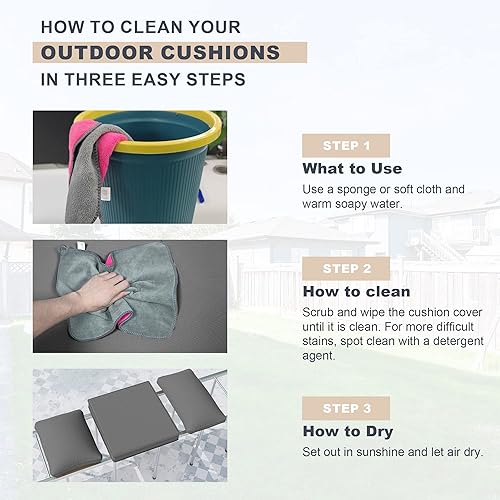 HOW TO CLEAN YOUR
OUTDOOR CUSHIONS
IN THREE EASY STEPS

STEP 1
What to Use
Use a sponge or soft cloth and warm soapy water.

STEP 2
How to clean
Scrub and wipe the cushion cover until it is clean. For more difficult stains, spot clean with a detergent agent.

STEP 3
How to Dry
Set out in sunshine and let air dry.