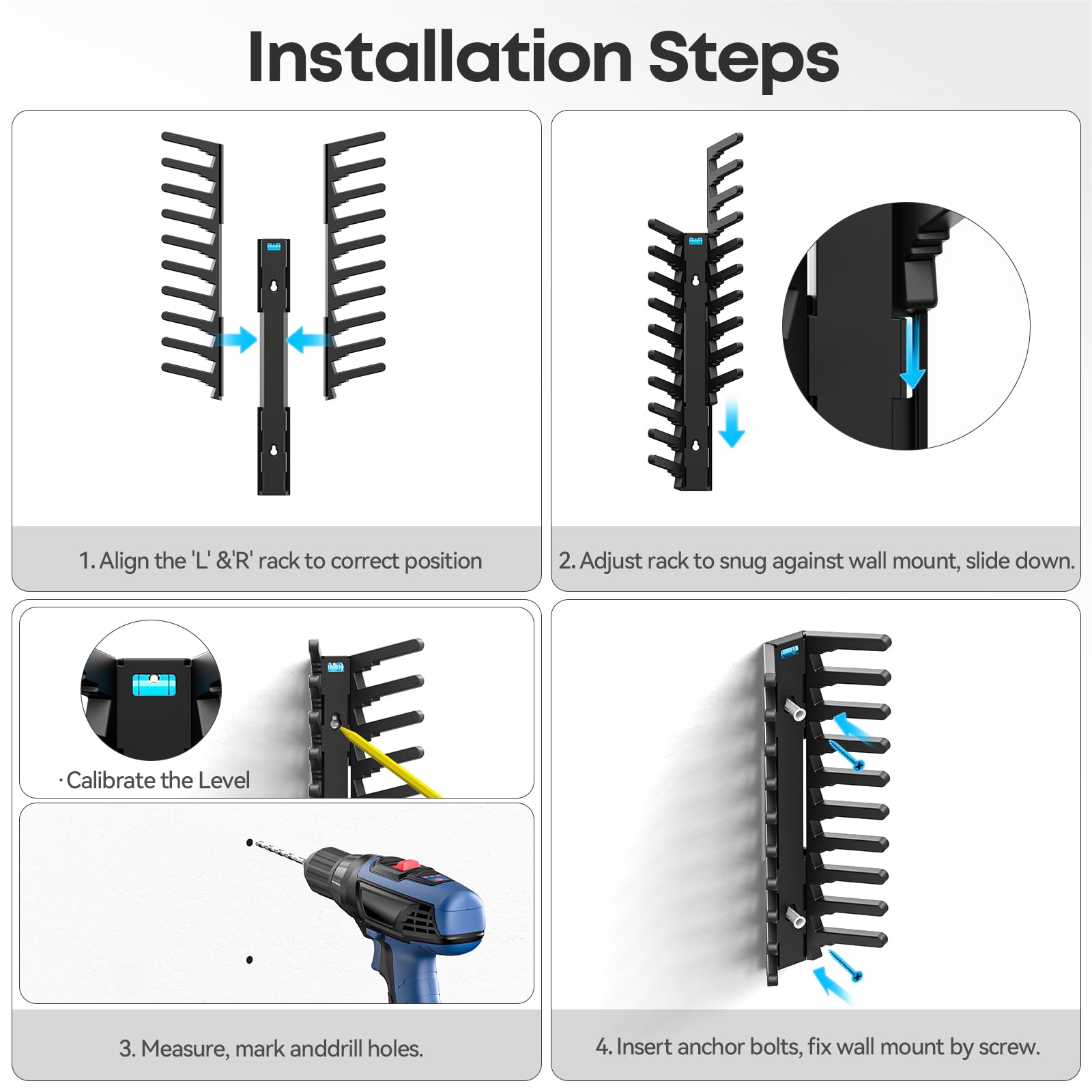 Installation Steps

1. Align the 'L' &'R' rack to correct position

2. Adjust rack to snug against wall mount, slide down.

· Calibrate the Level

3. Measure, mark anddrill holes.

4. Insert anchor bolts, fix wall mount by screw.