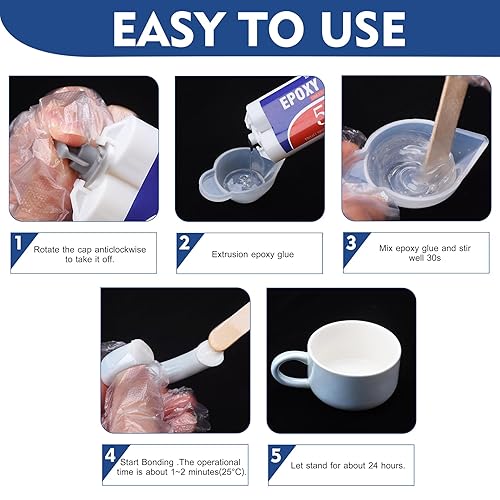 EASY TO USE

EPOXY
5

1 Rotate the cap anticlockwise to take it off.

2 Extrusion epoxy glue

3 Mix epoxy glue and stir well 30s

4 Start Bonding .The operational time is about 1~2 minutes(25°C).

5 Let stand for about 24 hours.