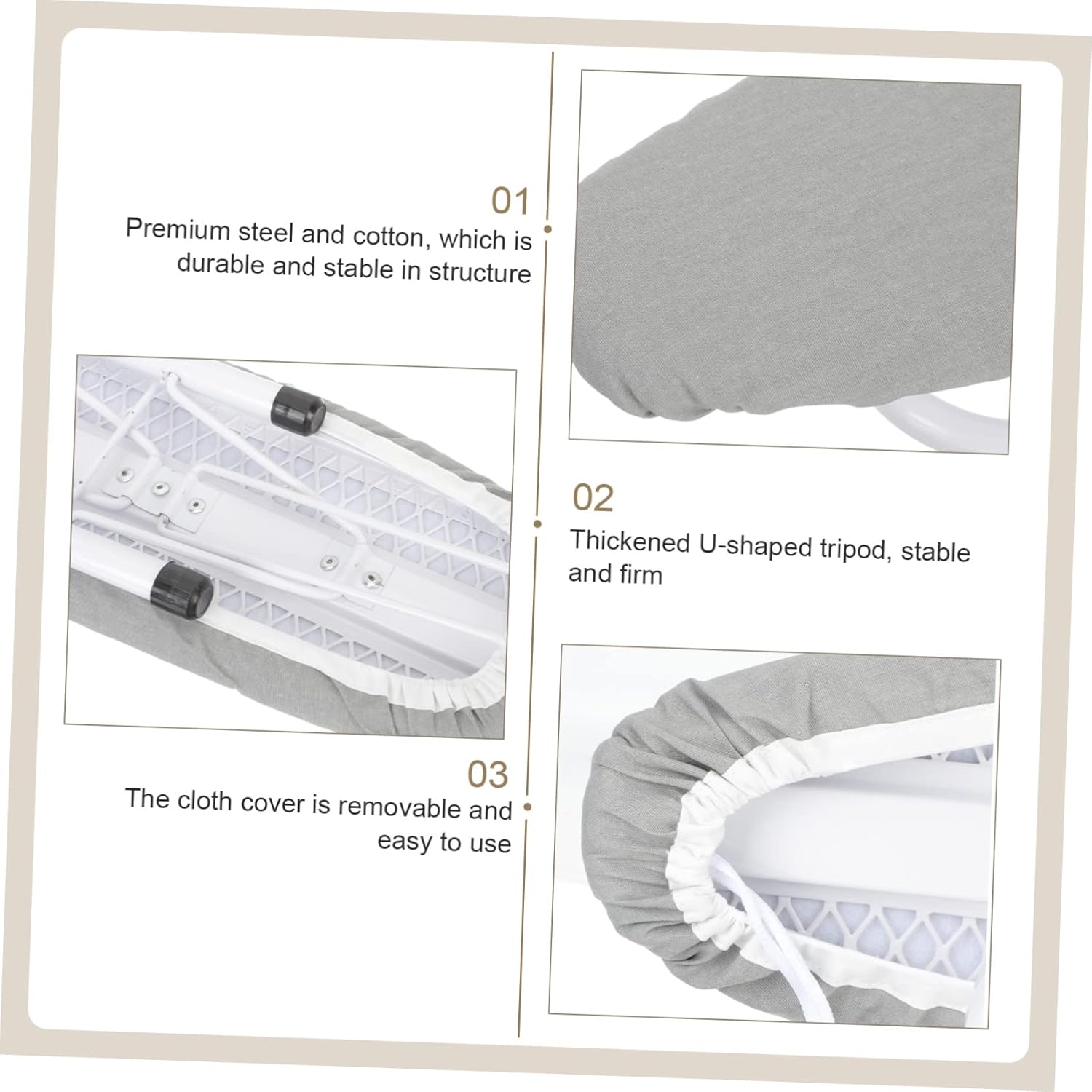 01
Premium steel and cotton, which is durable and stable in structure

02
Thickened U-shaped tripod, stable and firm

03
The cloth cover is removable and easy to use