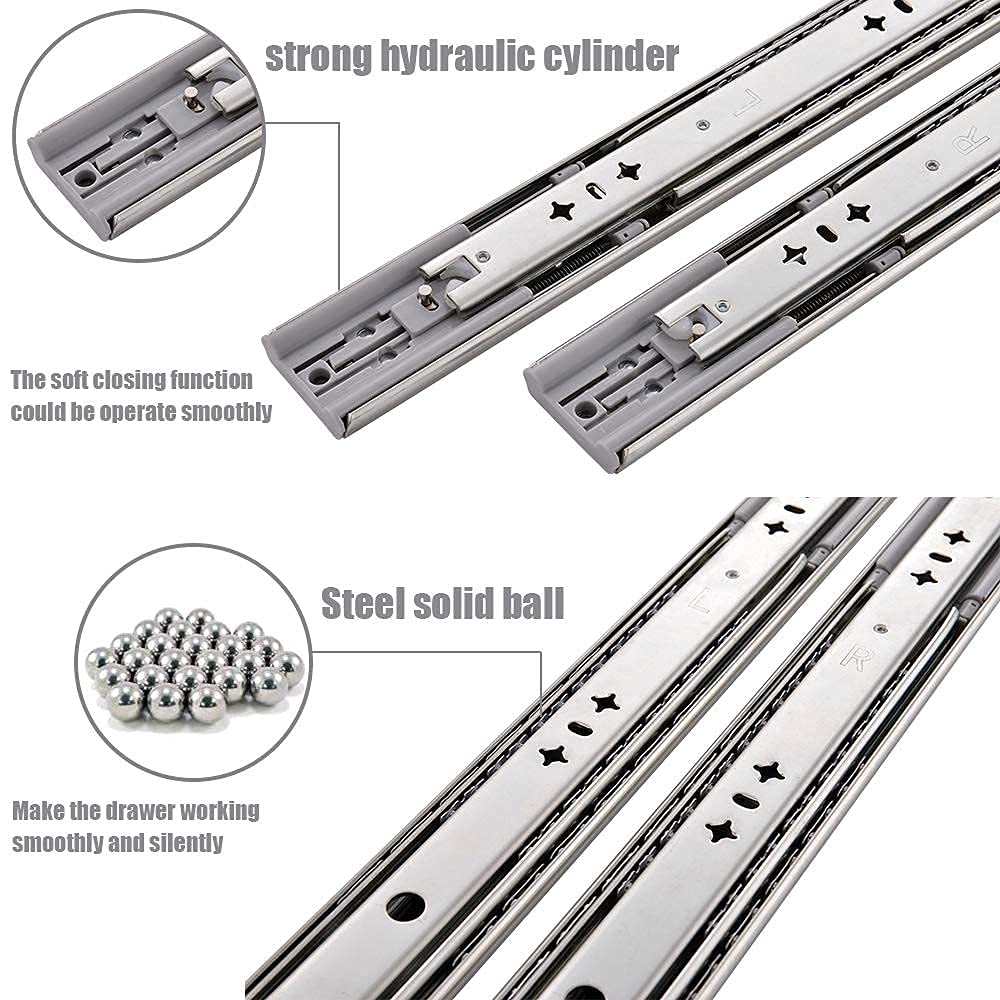 strong hydraulic cylinder

L

R

The soft closing function could be operate smoothly

Steel solid ball

L

R

Make the drawer working smoothly and silently