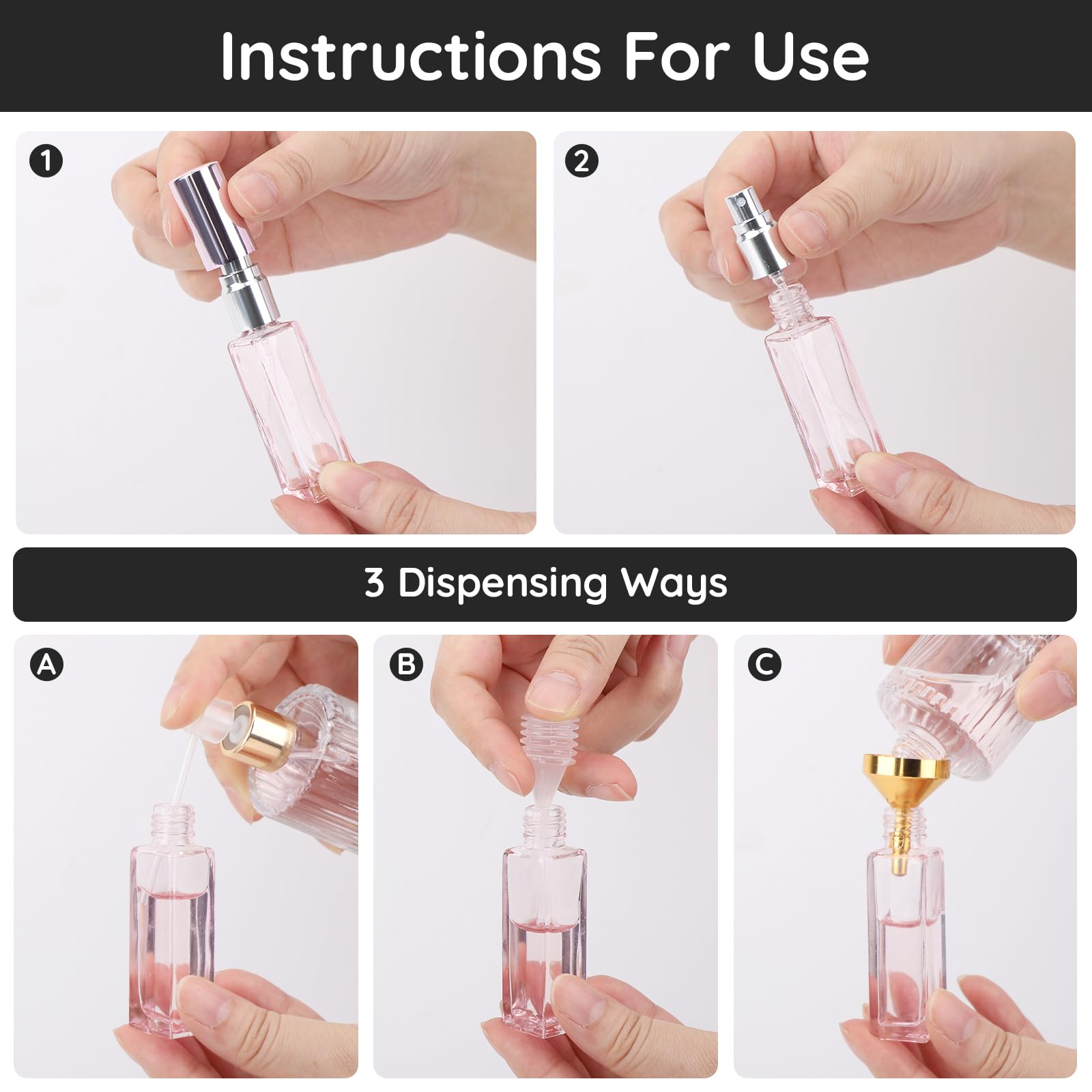 Instructions For Use

1

2

3 Dispensing Ways

A

B

C