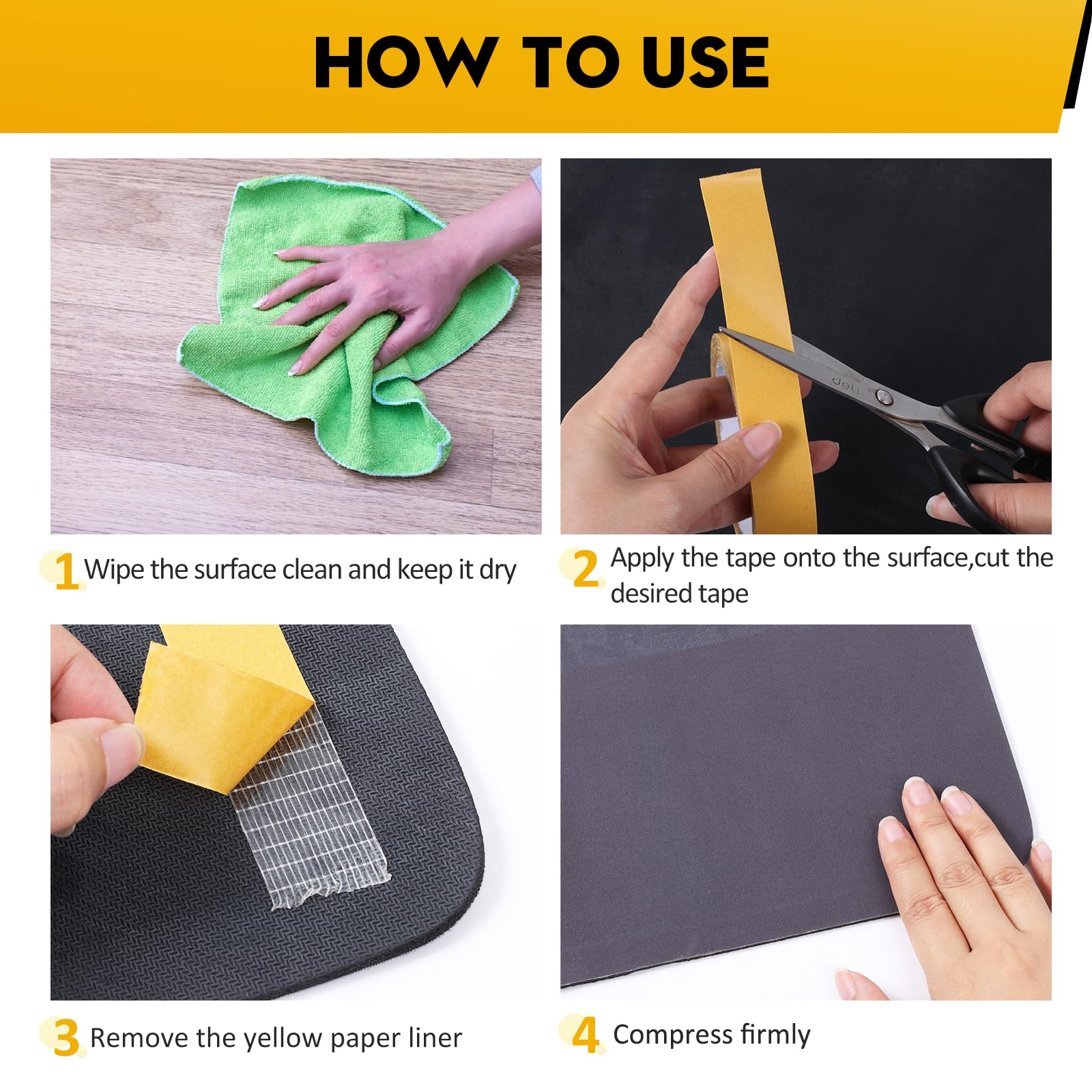 HOW TO USE

deli

1 Wipe the surface clean and keep it dry

2 Apply the tape onto the surface,cut the desired tape

3 Remove the yellow paper liner

4 Compress firmly