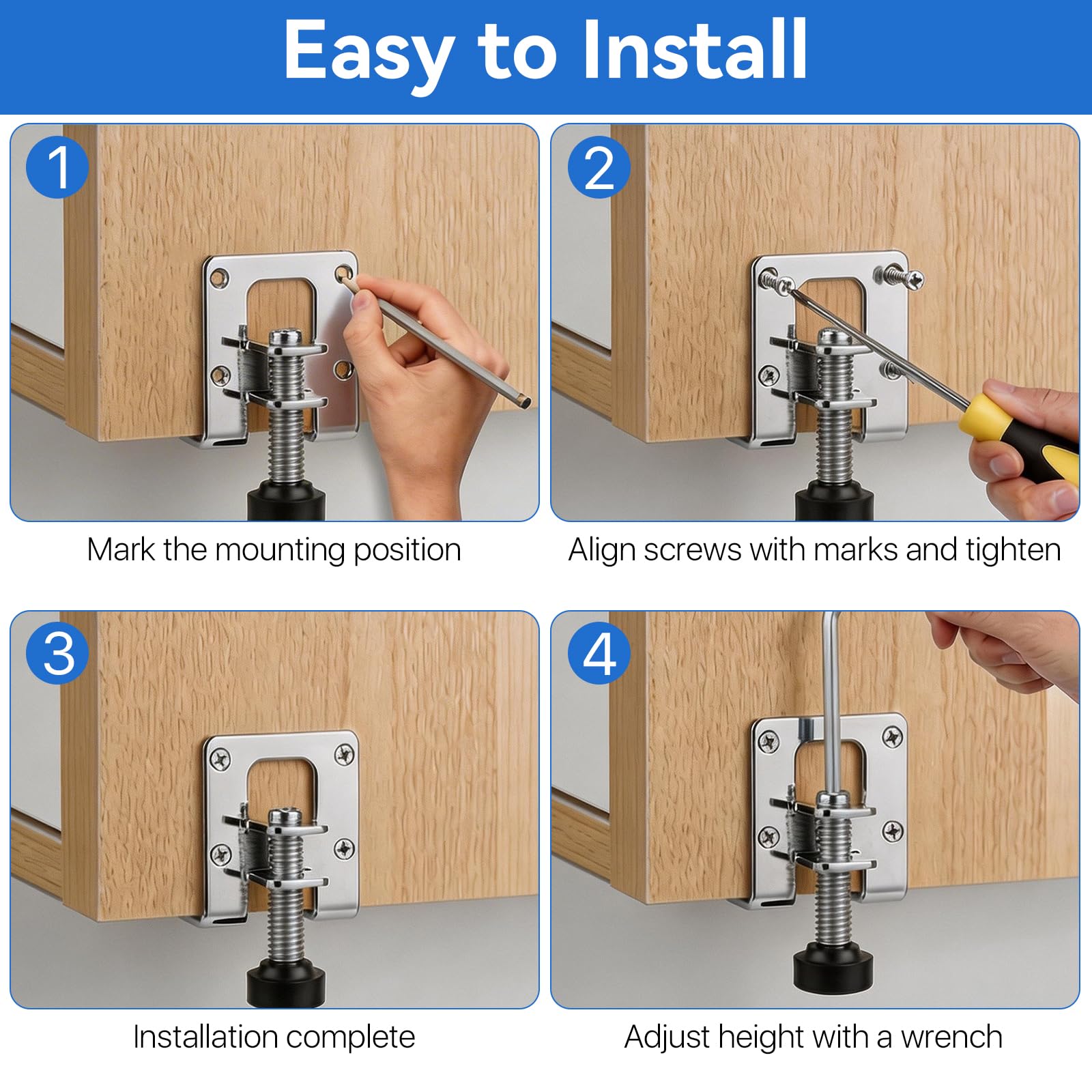 Easy to Install

1

Mark the mounting position

2

Align screws with marks and tighten

3

Installation complete

4

Adjust height with a wrench