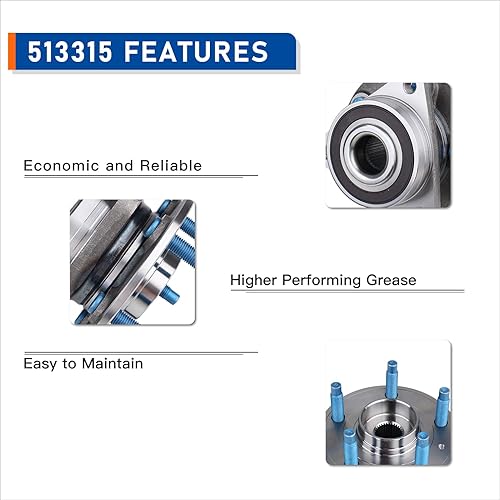 513315 FEATURES

Economic and Reliable

Higher Performing Grease

Easy to Maintain