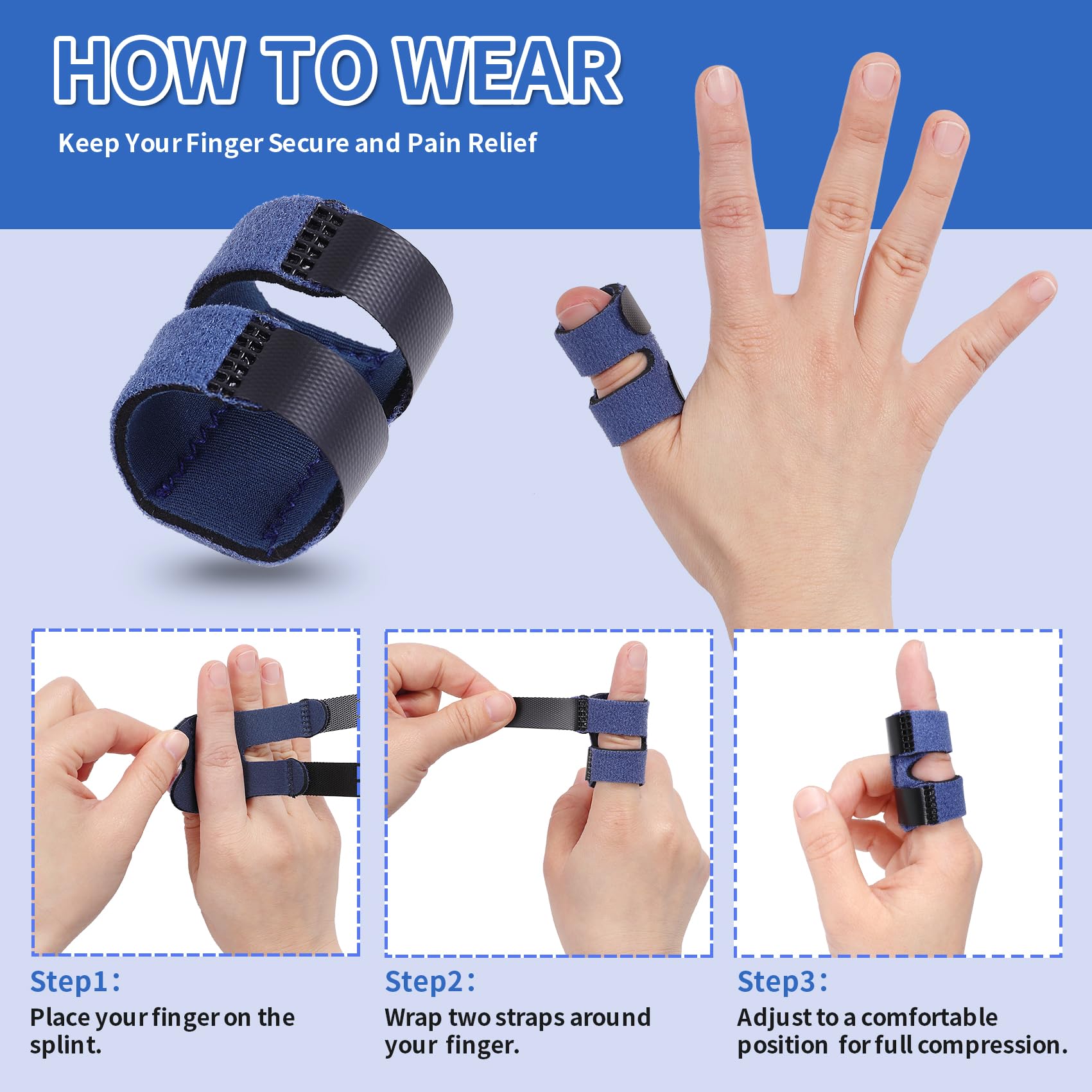 HOW TO WEAR

Keep Your Finger Secure and Pain Relief

Step1:
Place your finger on the splint.

Step2:
Wrap two straps around your finger.

Step3:
Adjust to a comfortable position for full compression.