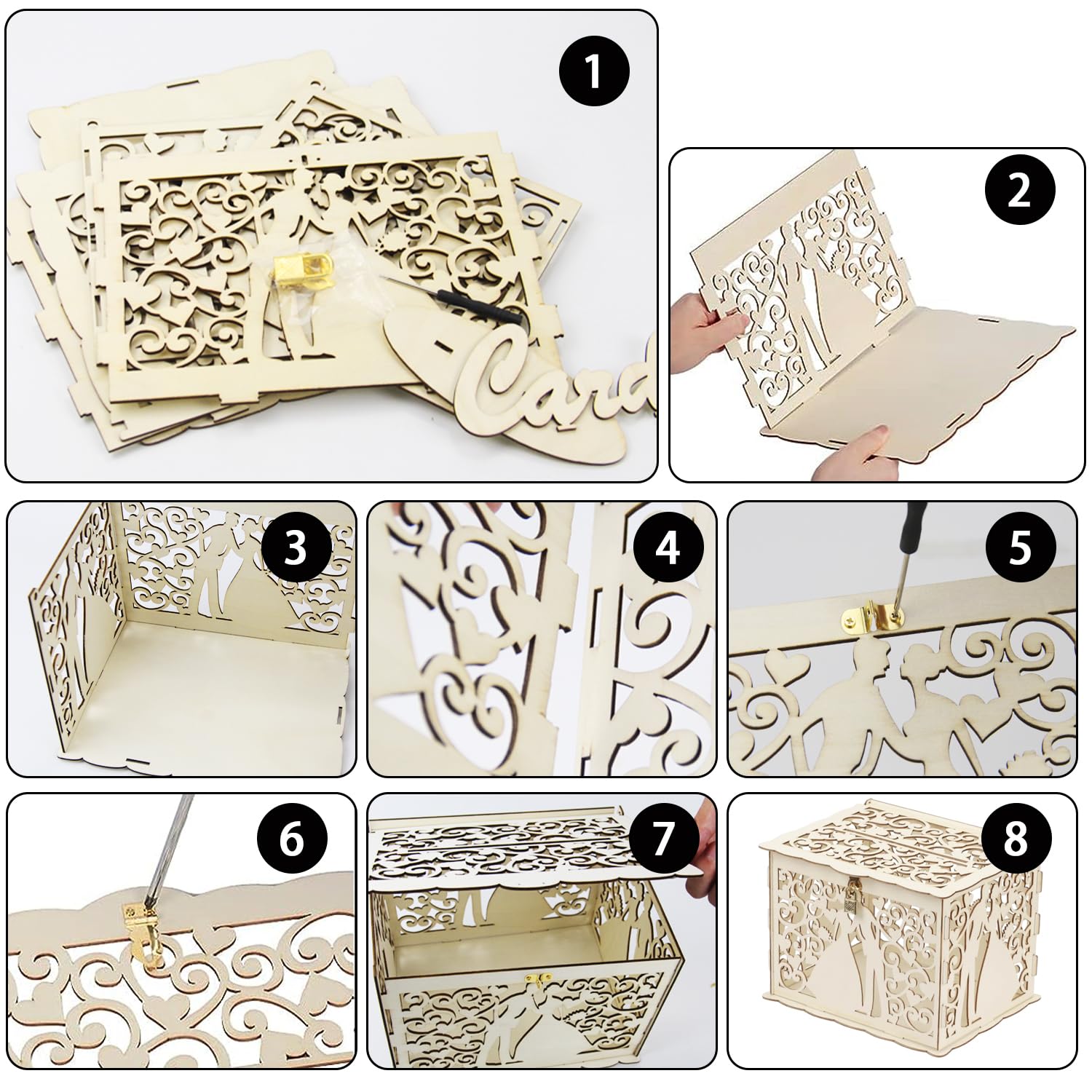 1
Card
2
3
4
5
6
7
8