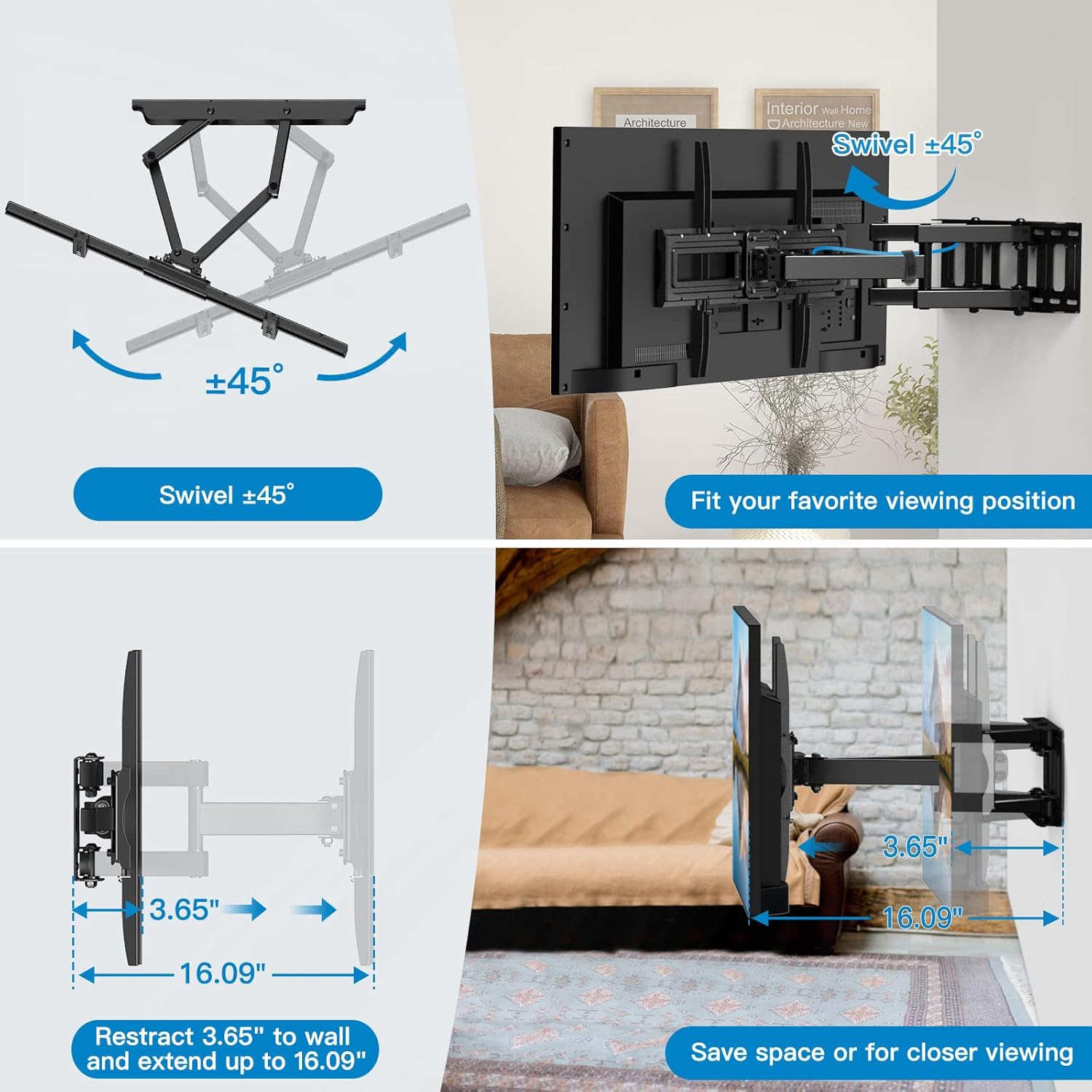 ±45°

Swivel ±45°

Architecture

Interior Wall Home
Architecture New

Swivel ±45°

Fit your favorite viewing position

3.65"

16.09"

Restract 3.65" to wall and extend up to 16.09"

3.65"

16.09"

Save space or for closer viewing