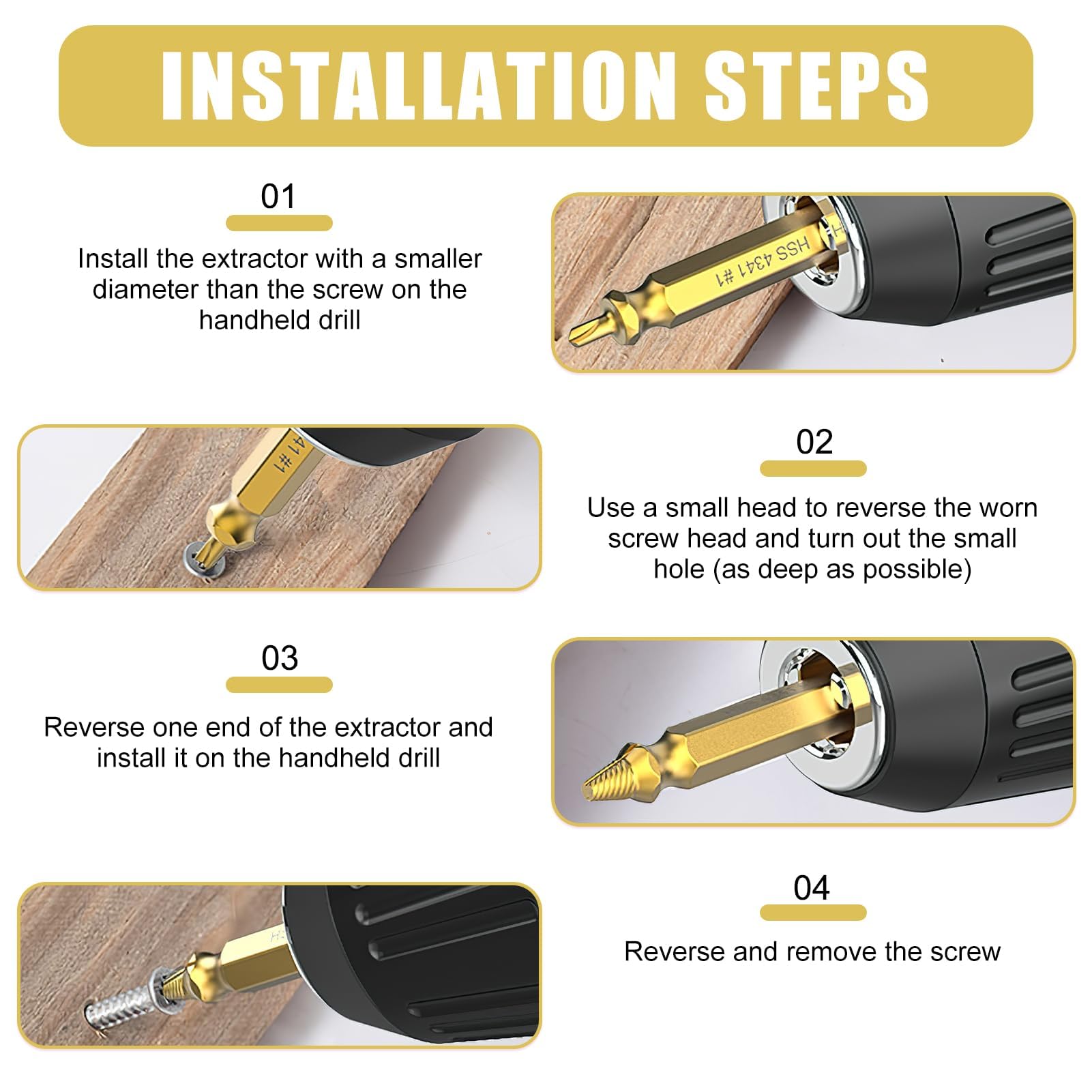 INSTALLATION STEPS

01

Install the extractor with a smaller diameter than the screw on the handheld drill

HSS 4341 #1

41 #1

02

Use a small head to reverse the worn screw head and turn out the small hole (as deep as possible)

03

Reverse one end of the extractor and install it on the handheld drill

04

Reverse and remove the screw