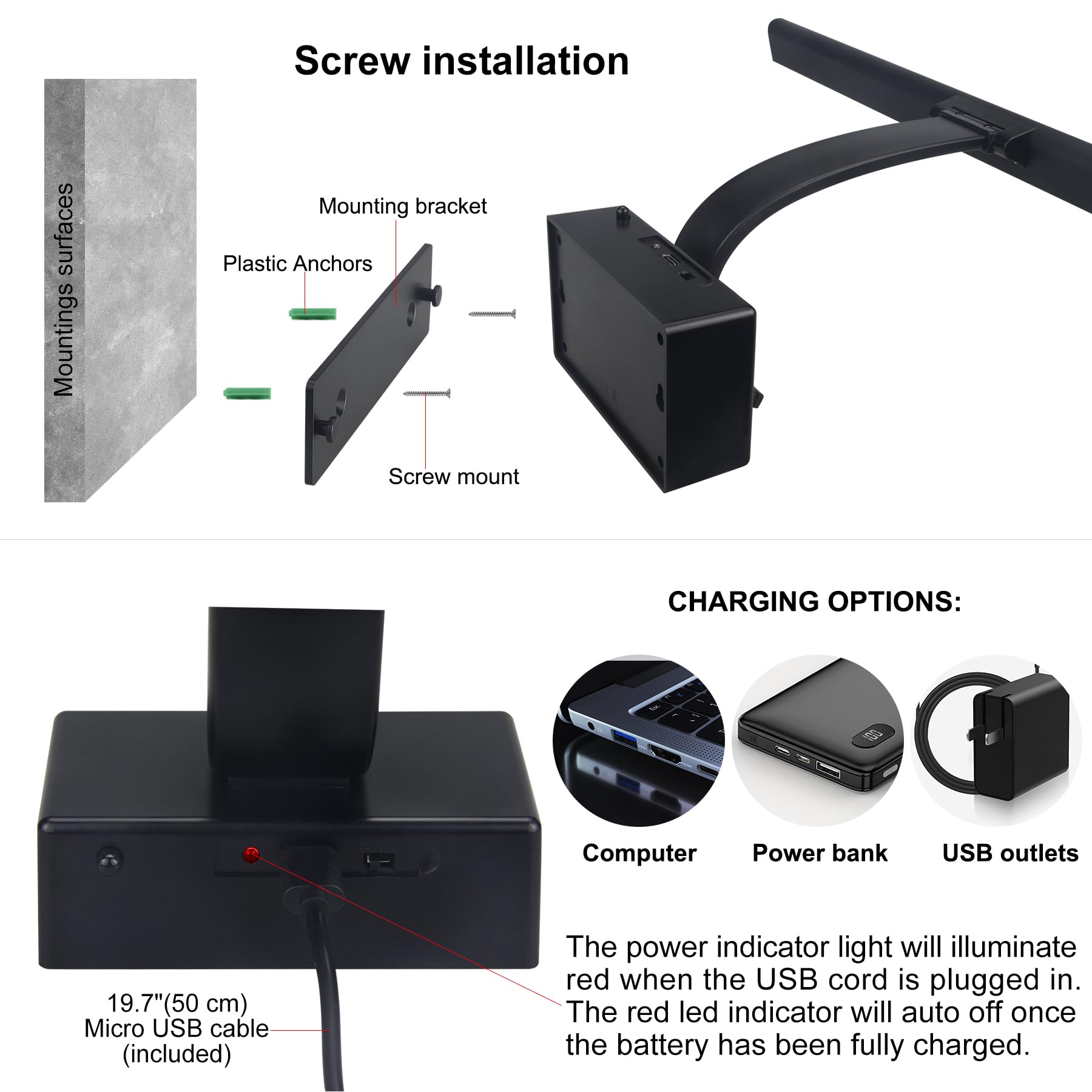 Screw installation

Mountings surfaces

Mounting bracket

Plastic Anchors

Screw mount

CHARGING OPTIONS:

Computer

Power bank

USB outlets

19.7"(50 cm)
Micro USB cable
(included)

The power indicator light will illuminate red when the USB cord is plugged in. The red led indicator will auto off once the battery has been fully charged.