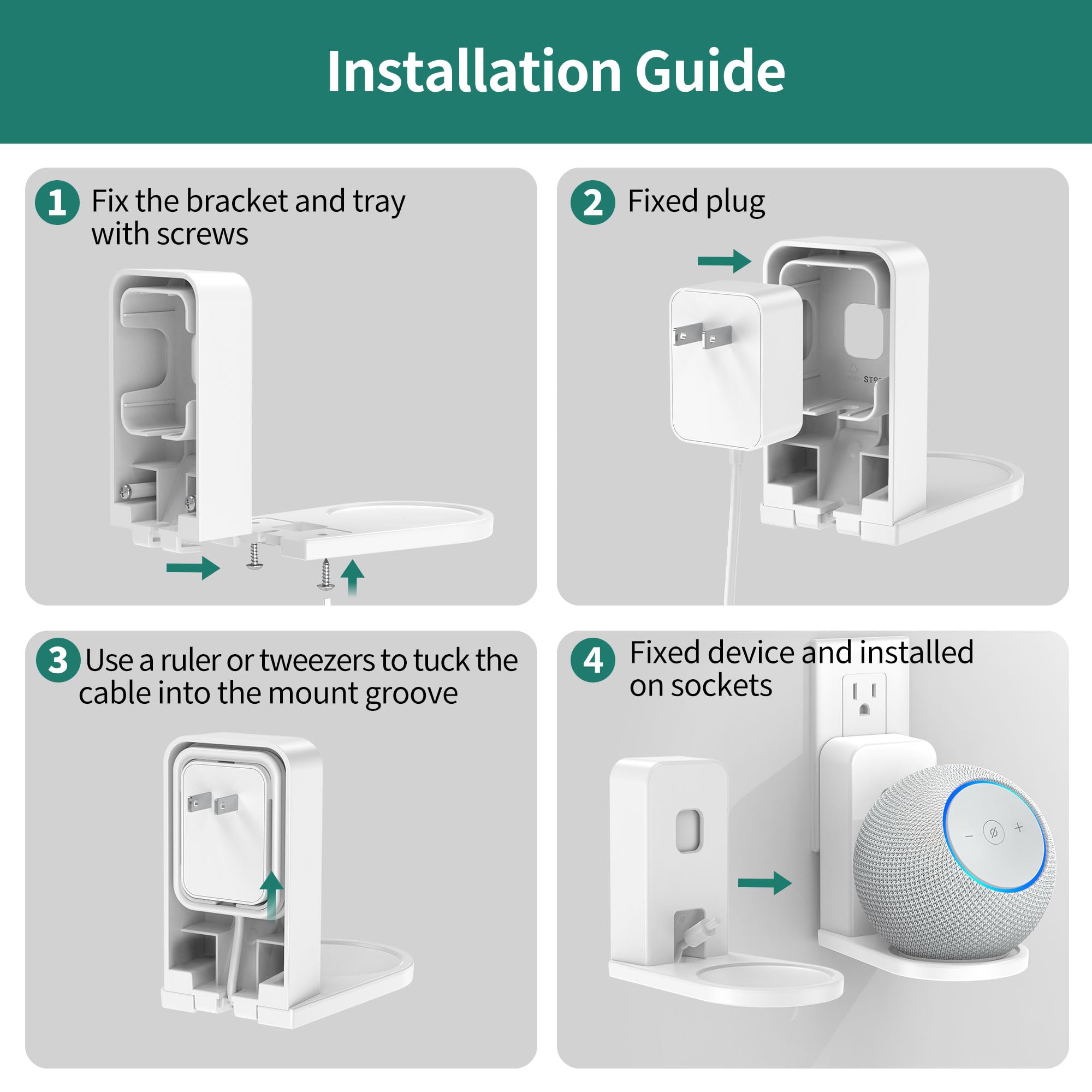 Installation Guide

1 Fix the bracket and tray with screws

2 Fixed plug

3 Use a ruler or tweezers to tuck the cable into the mount groove

4 Fixed device and installed on sockets