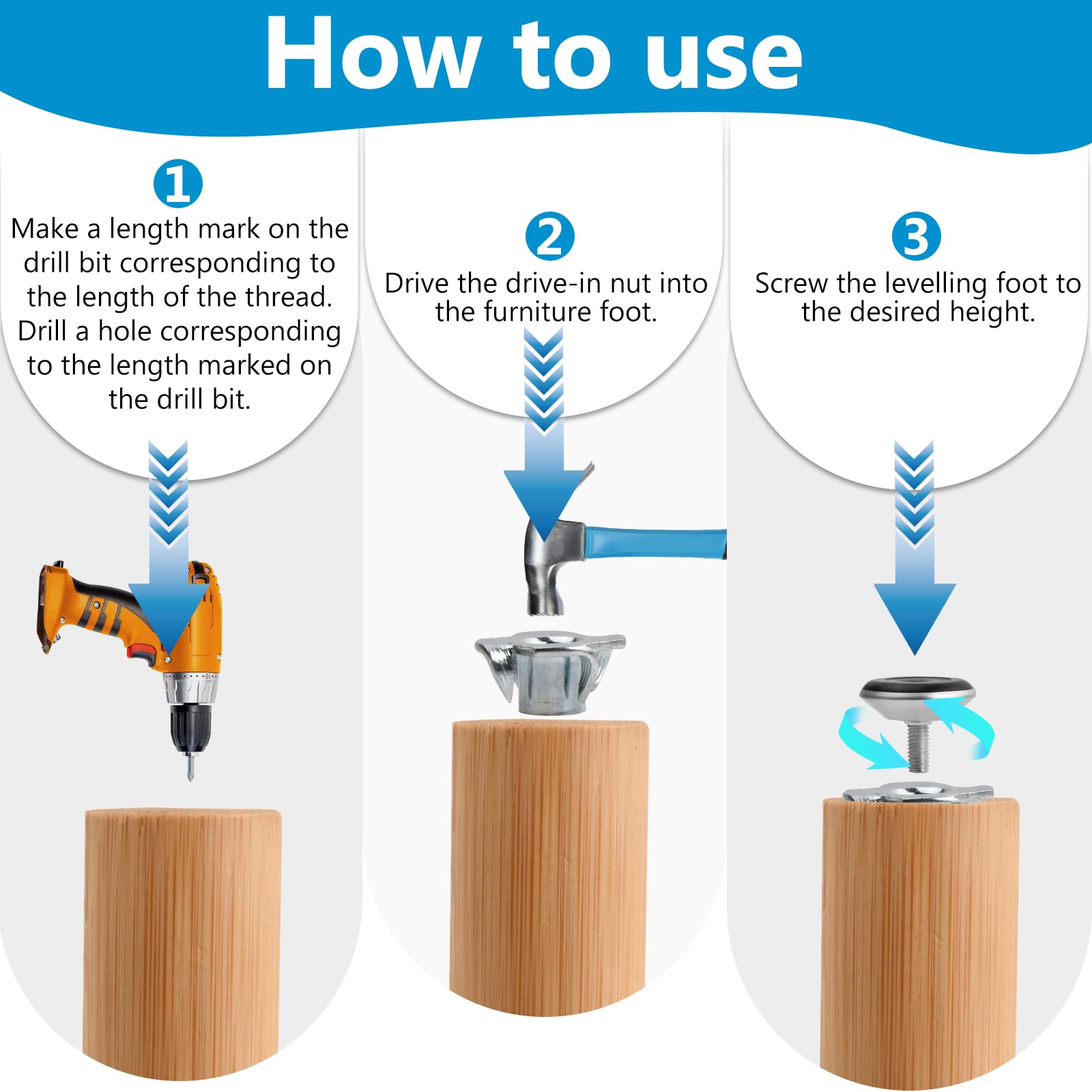 How to use

1
Make a length mark on the drill bit corresponding to the length of the thread. Drill a hole corresponding to the length marked on the drill bit.

2
Drive the drive-in nut into the furniture foot.

3
Screw the levelling foot to the desired height.