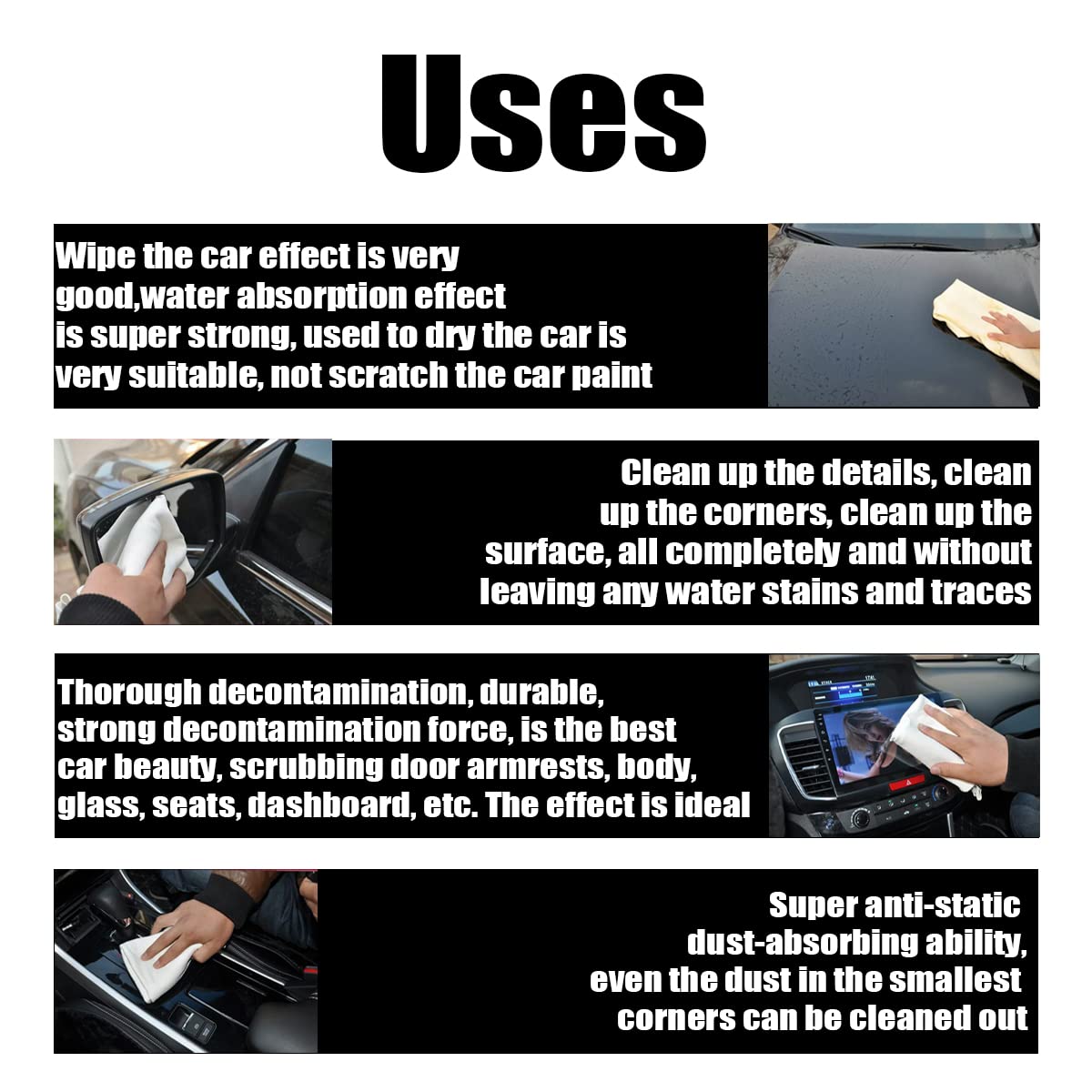 Uses

Wipe the car effect is very good,water absorption effect is super strong, used to dry the car is very suitable, not scratch the car paint

Clean up the details, clean up the corners, clean up the surface, all completely and without leaving any water stains and traces

Thorough decontamination, durable, strong decontamination force, is the best car beauty, scrubbing door armrests, body, glass, seats, dashboard, etc. The effect is ideal

Super anti-static dust-absorbing ability, even the dust in the smallest corners can be cleaned out