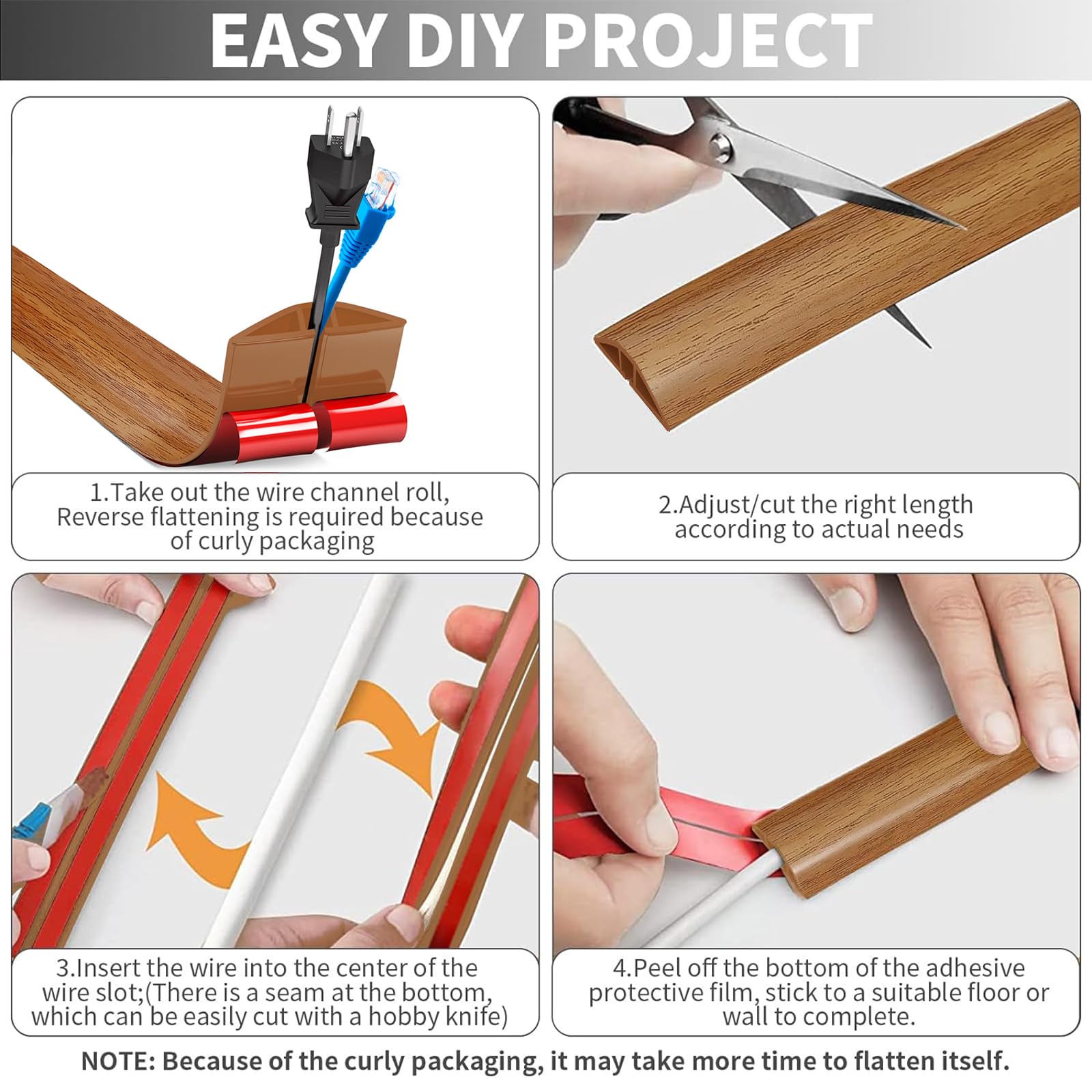 EASY DIY PROJECT

1.Take out the wire channel roll, Reverse flattening is required because of curly packaging

2.Adjust/cut the right length according to actual needs

3.Insert the wire into the center of the wire slot;(There is a seam at the bottom, which can be easily cut with a hobby knife)

4.Peel off the bottom of the adhesive protective film, stick to a suitable floor or wall to complete.

NOTE: Because of the curly packaging, it may take more time to flatten itself.