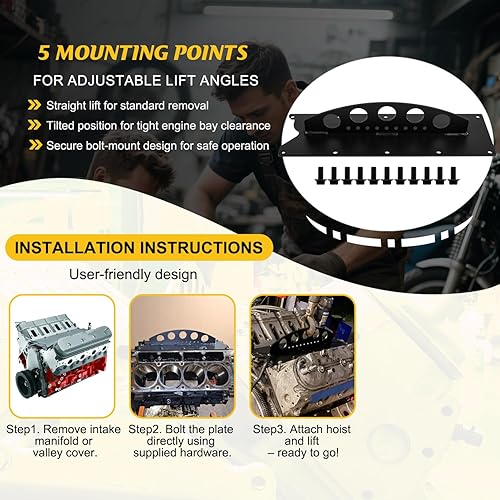 5 MOUNTING POINTS

FOR ADJUSTABLE LIFT ANGLES

Straight lift for standard removal

Tilted position for tight engine bay clearance

Secure bolt-mount design for safe operation

INSTALLATION INSTRUCTIONS

User-friendly design

Step1. Remove intake manifold or valley cover.

Step2. Bolt the plate directly using supplied hardware.

Step3. Attach hoist and lift – ready to go!