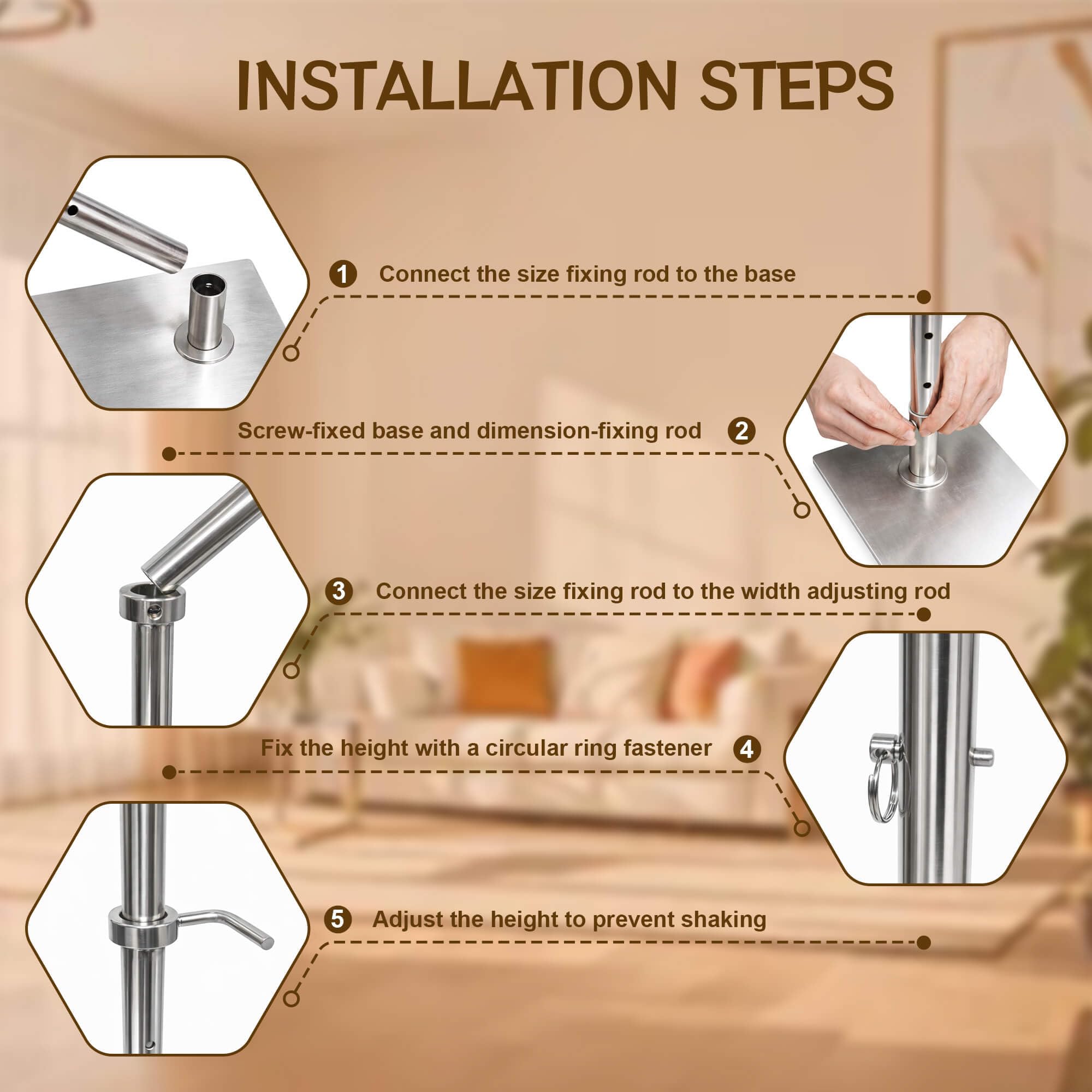 INSTALLATION STEPS

1 Connect the size fixing rod to the base

Screw-fixed base and dimension-fixing rod 2

3 Connect the size fixing rod to the width adjusting rod

Fix the height with a circular ring fastener 4

5 Adjust the height to prevent shaking