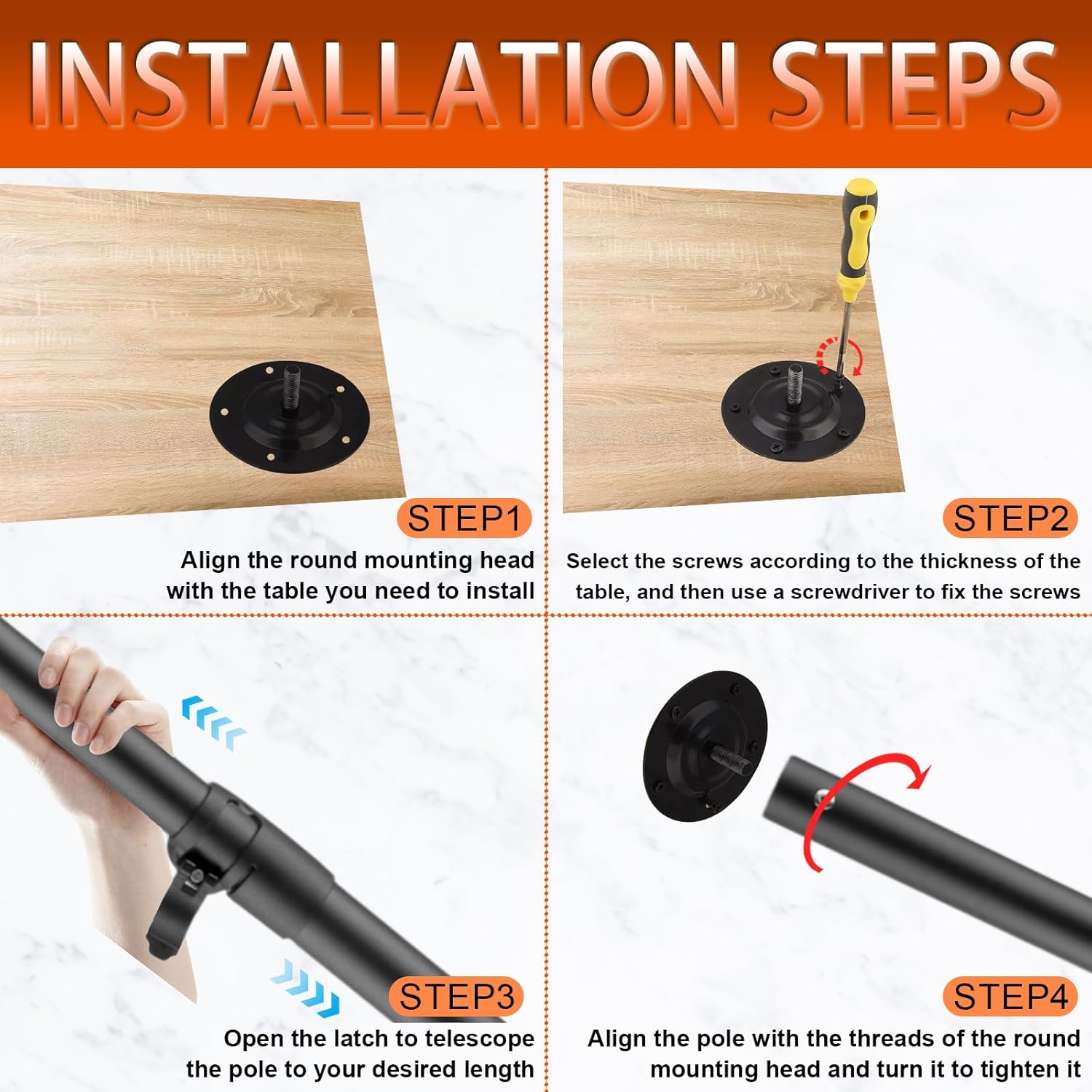 INSTALLATION STEPS

STEP1
Align the round mounting head with the table you need to install

STEP2
Select the screws according to the thickness of the table, and then use a screwdriver to fix the screws

STEP3
Open the latch to telescope the pole to your desired length

STEP4
Align the pole with the threads of the round mounting head and turn it to tighten it