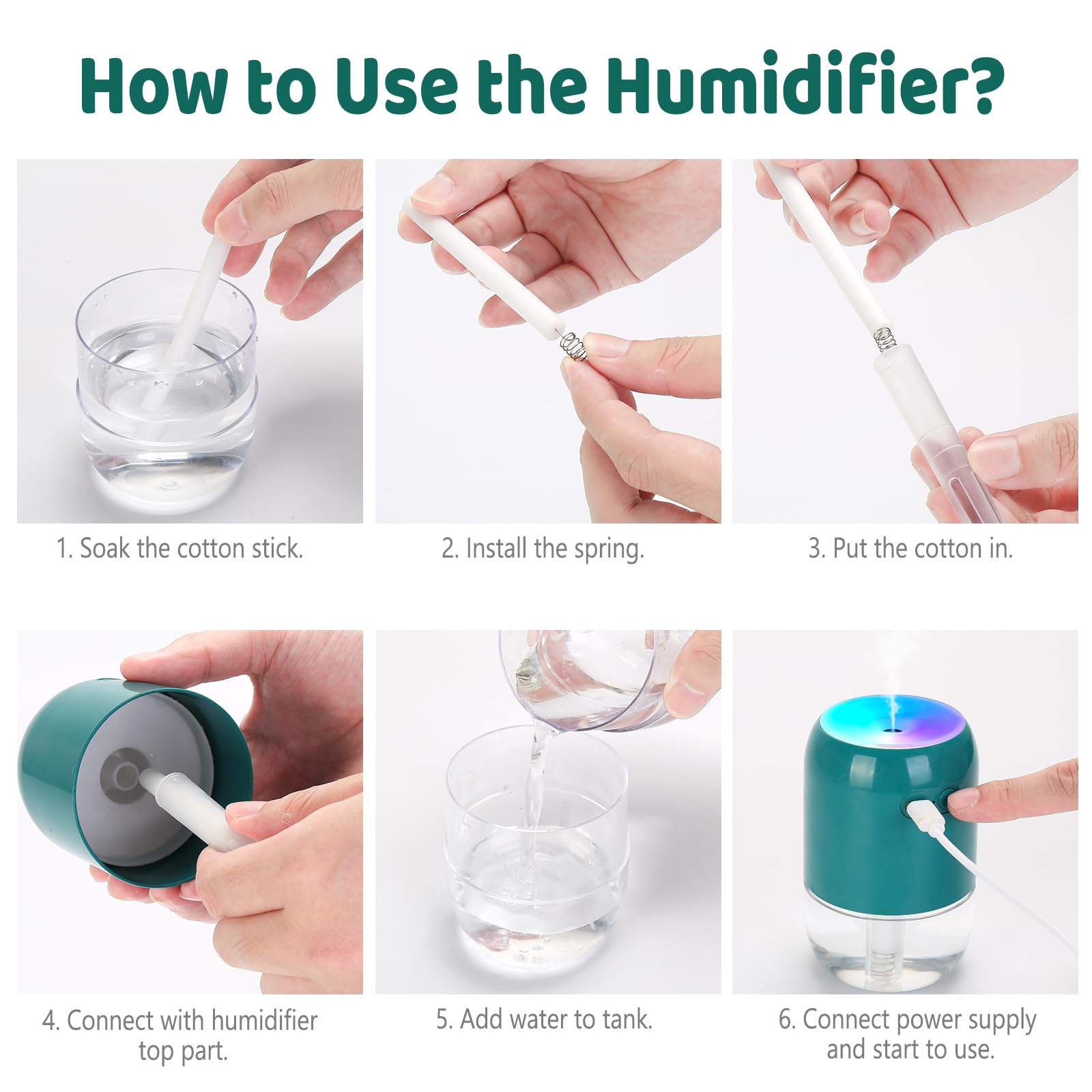 How to Use the Humidifier?

1. Soak the cotton stick.

2. Install the spring.

3. Put the cotton in.

4. Connect with humidifier top part.

5. Add water to tank.

6. Connect power supply and start to use.