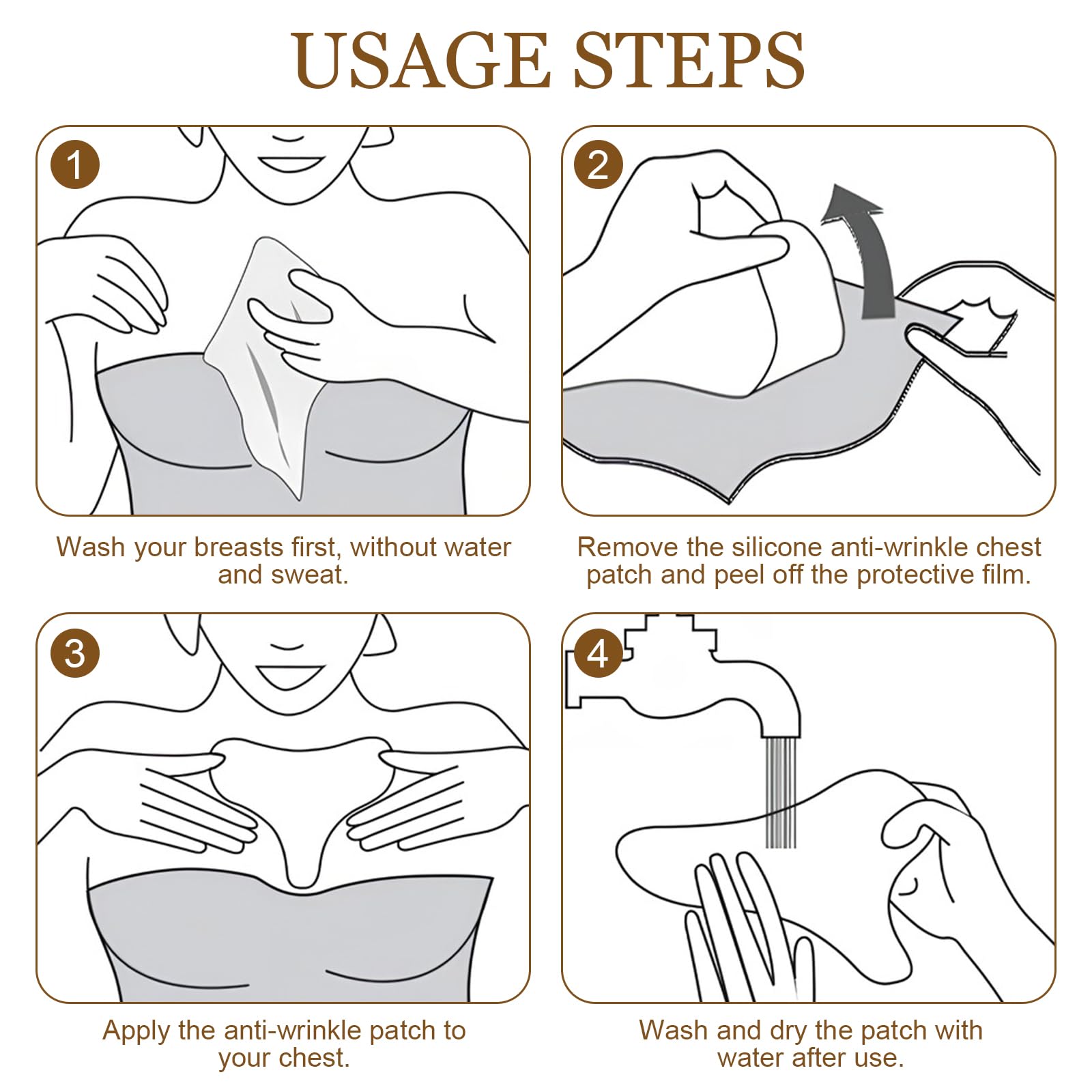 USAGE STEPS

1

Wash your breasts first, without water and sweat.

2

Remove the silicone anti-wrinkle chest patch and peel off the protective film.

3

Apply the anti-wrinkle patch to your chest.

4

Wash and dry the patch with water after use.