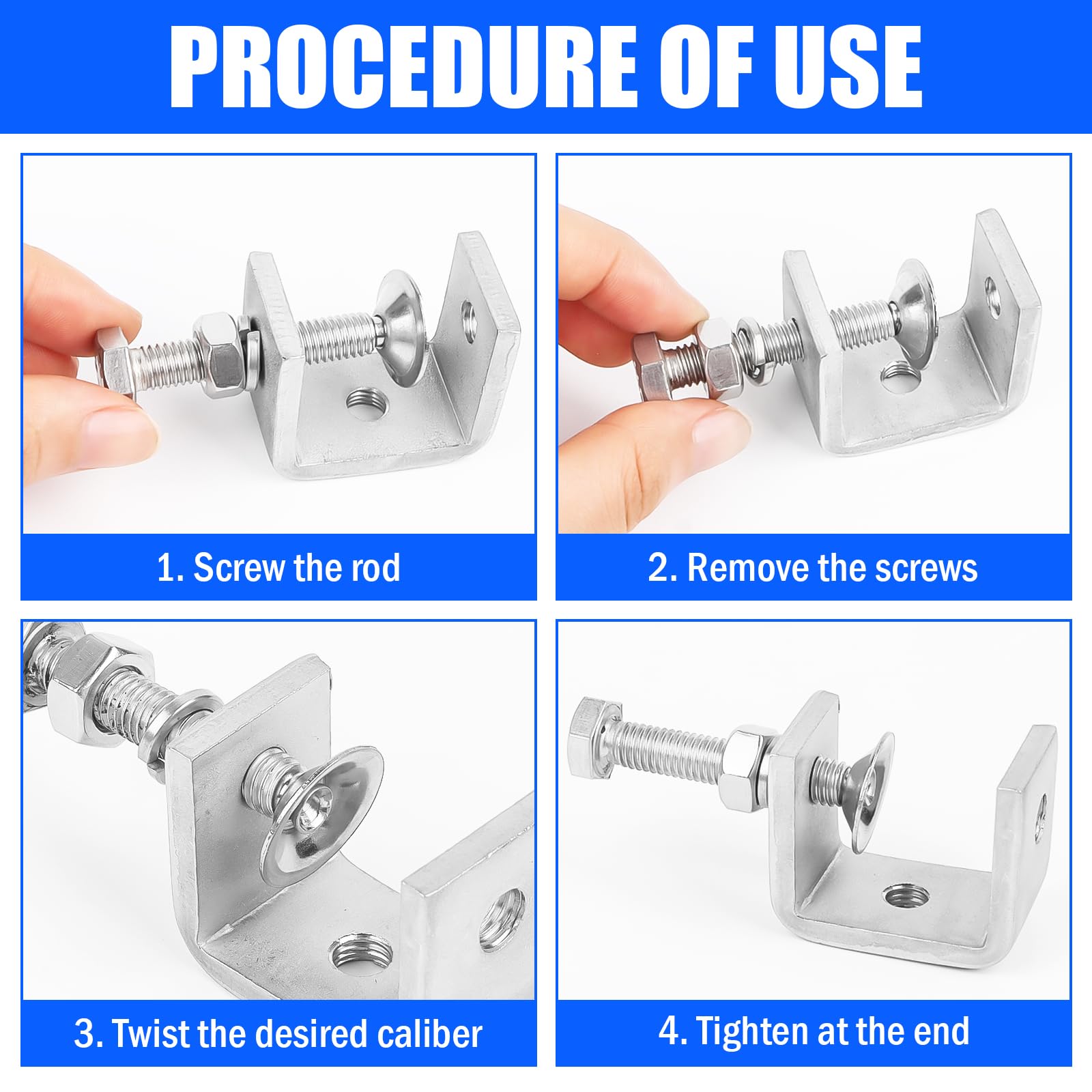 PROCEDURE OF USE

1. Screw the rod

2. Remove the screws

3. Twist the desired caliber

4. Tighten at the end