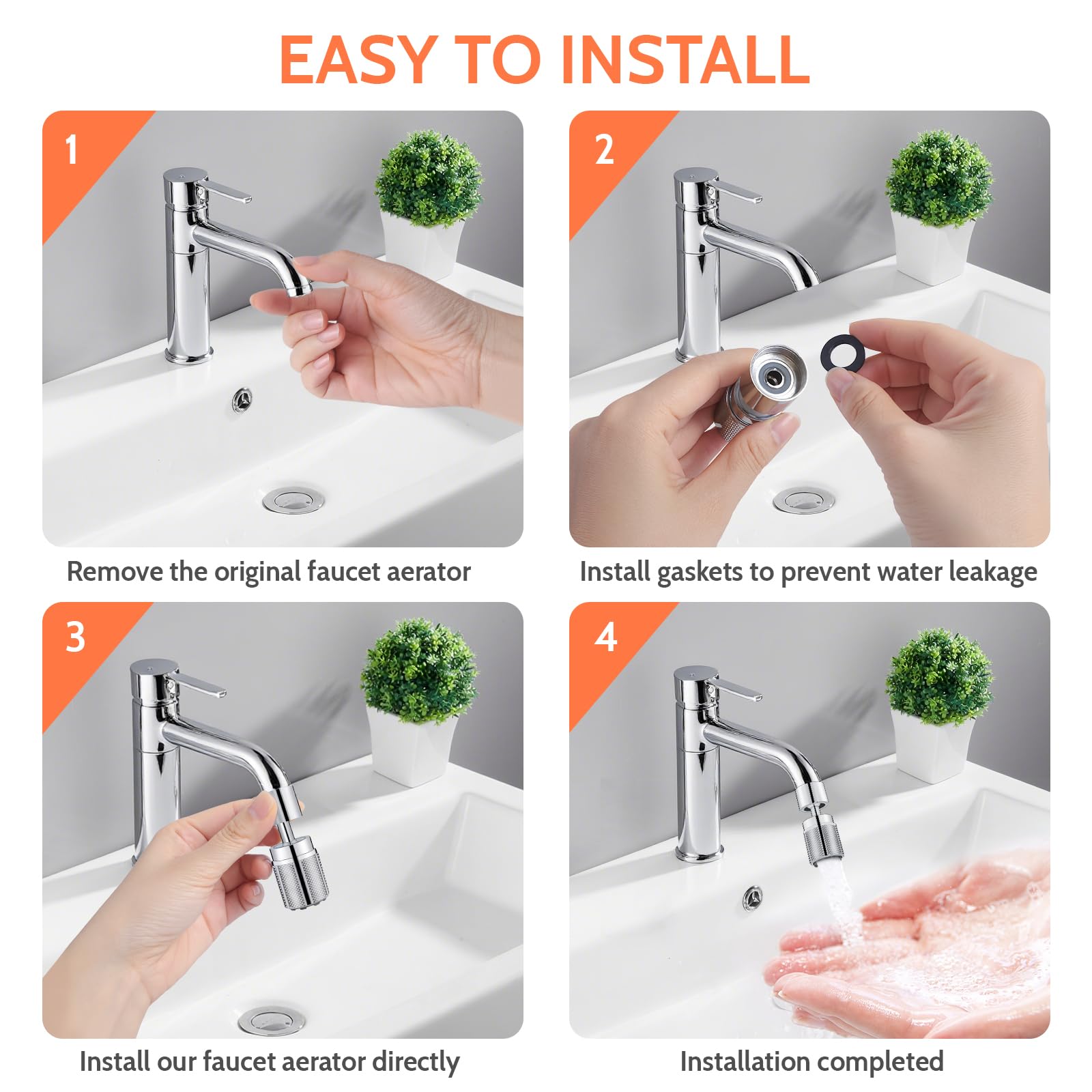 EASY TO INSTALL

1

Remove the original faucet aerator

2

Install gaskets to prevent water leakage

3

Install our faucet aerator directly

4

Installation completed