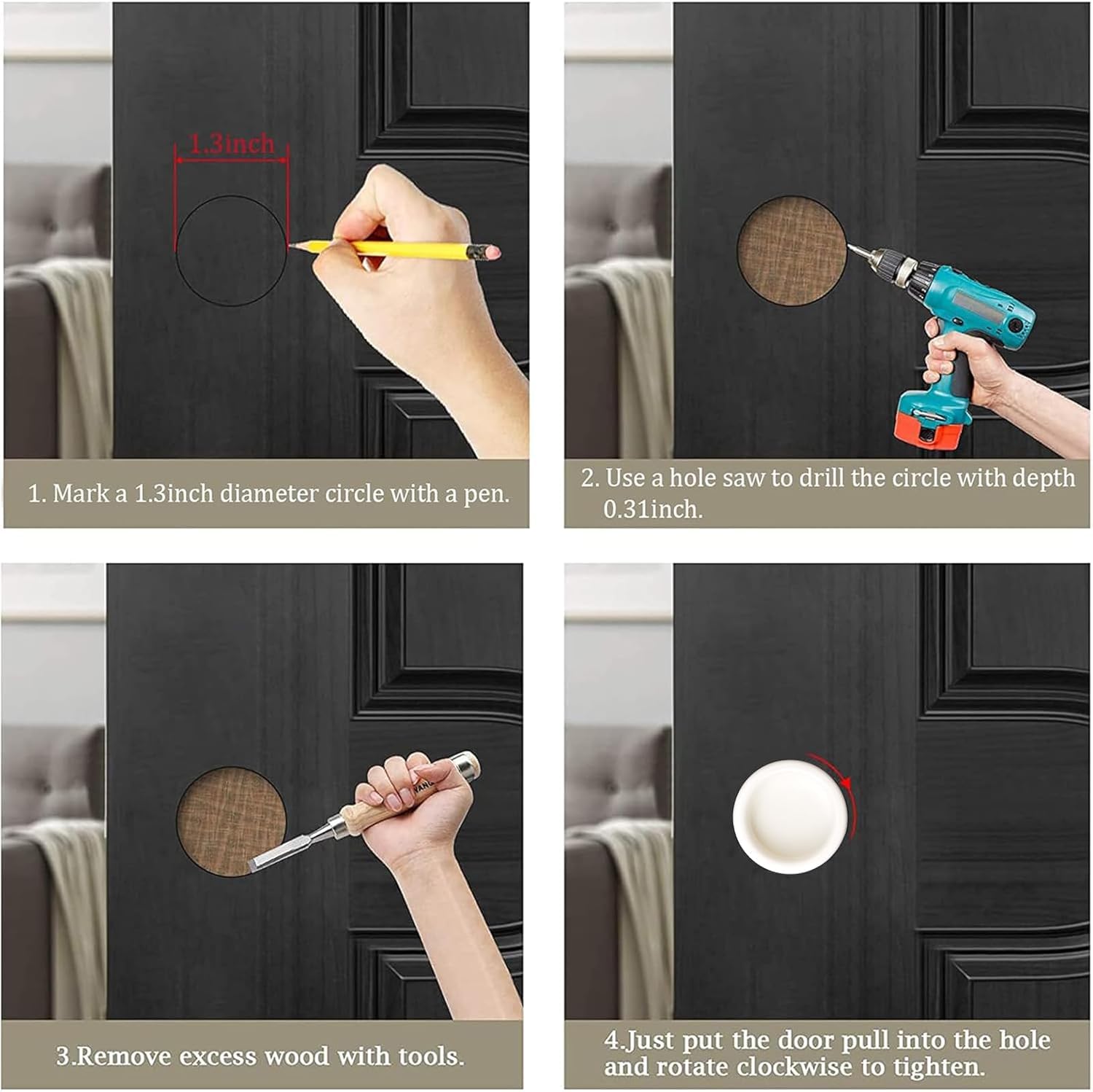 1.3inch

1. Mark a 1.3inch diameter circle with a pen.

2. Use a hole saw to drill the circle with depth 0.31inch.

3.Remove excess wood with tools.

4.Just put the door pull into the hole and rotate clockwise to tighten.