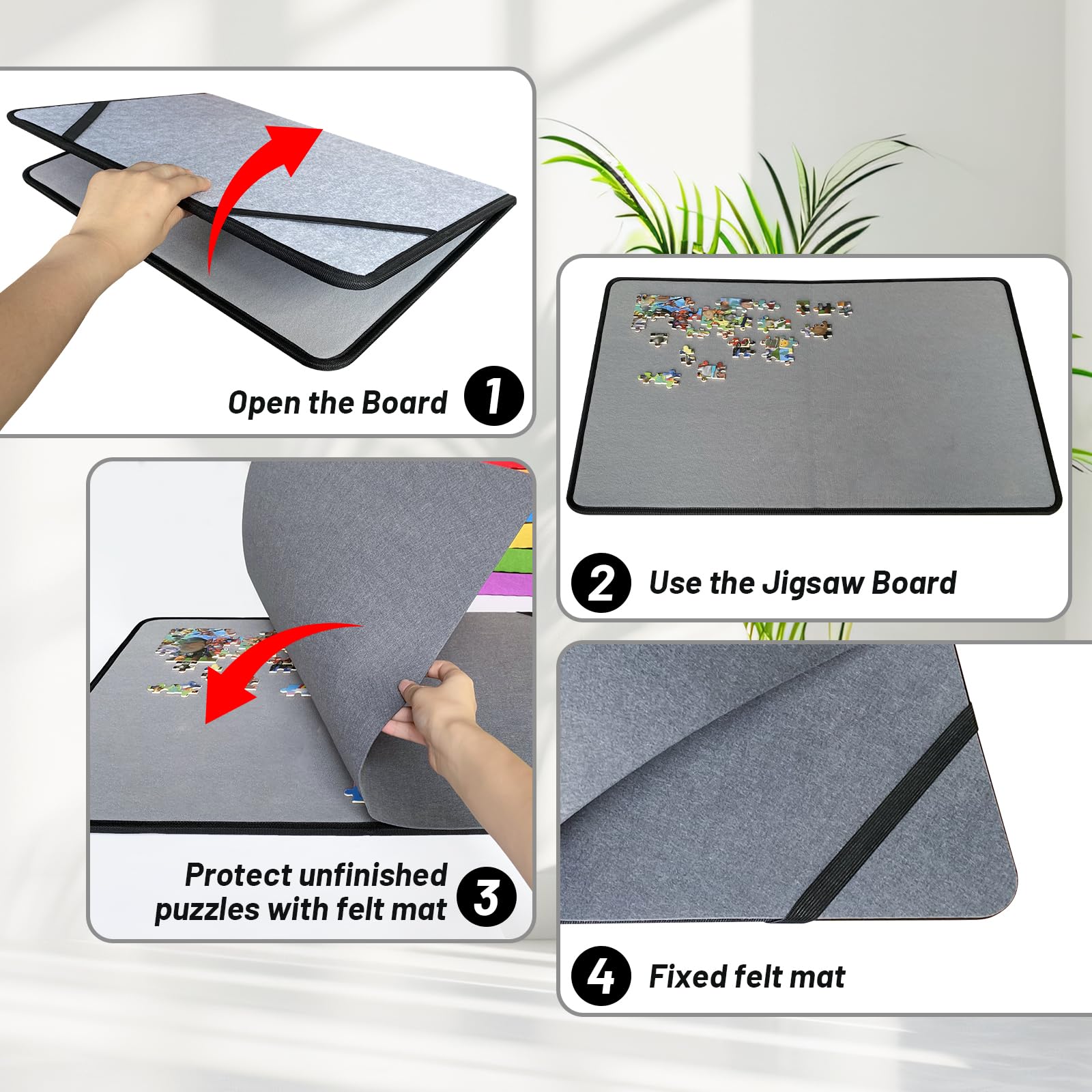 Open the Board 1

2 Use the Jigsaw Board

Protect unfinished puzzles with felt mat 3

4 Fixed felt mat