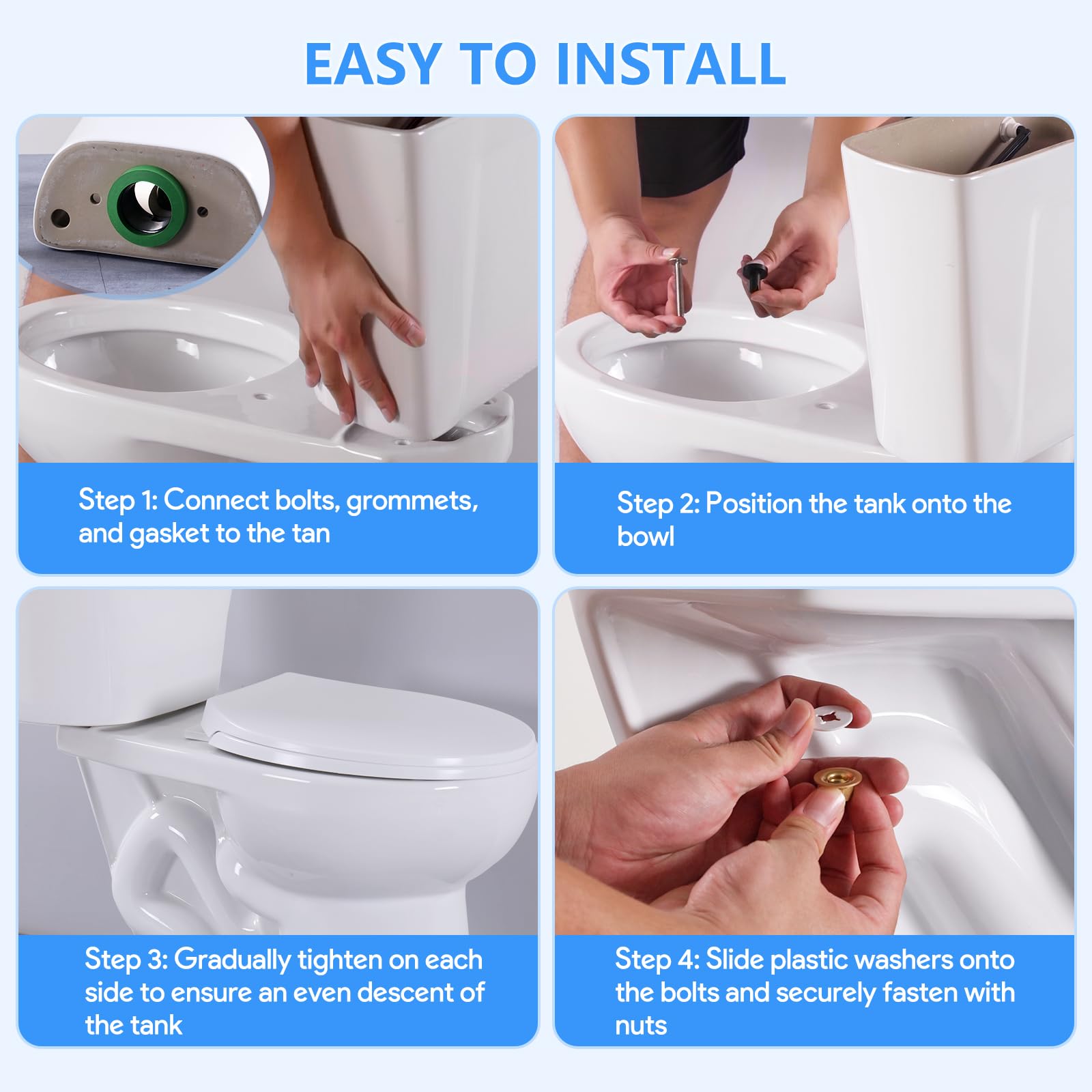 EASY TO INSTALL

Step 1: Connect bolts, grommets, and gasket to the tan

Step 2: Position the tank onto the bowl

Step 3: Gradually tighten on each side to ensure an even descent of the tank

Step 4: Slide plastic washers onto the bolts and securely fasten with nuts